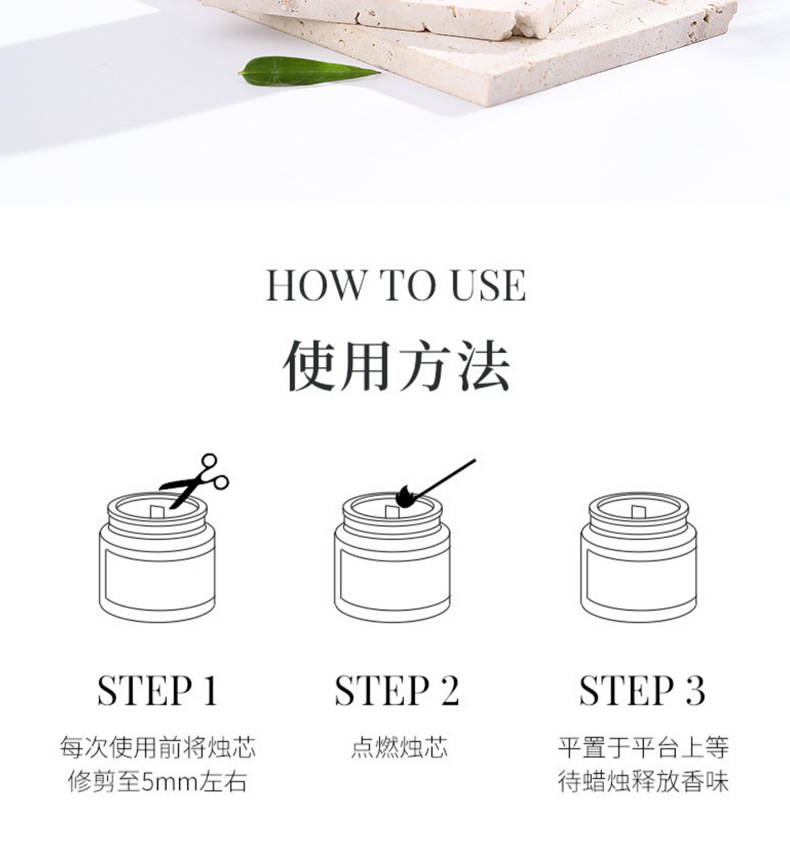 HOW TO USE

使用方法

STEP 1

每次使用前将烛芯修剪至5mm左右

STEP 2

点燃烛芯

STEP 3

平置于平台上等待蜡烛释放香味