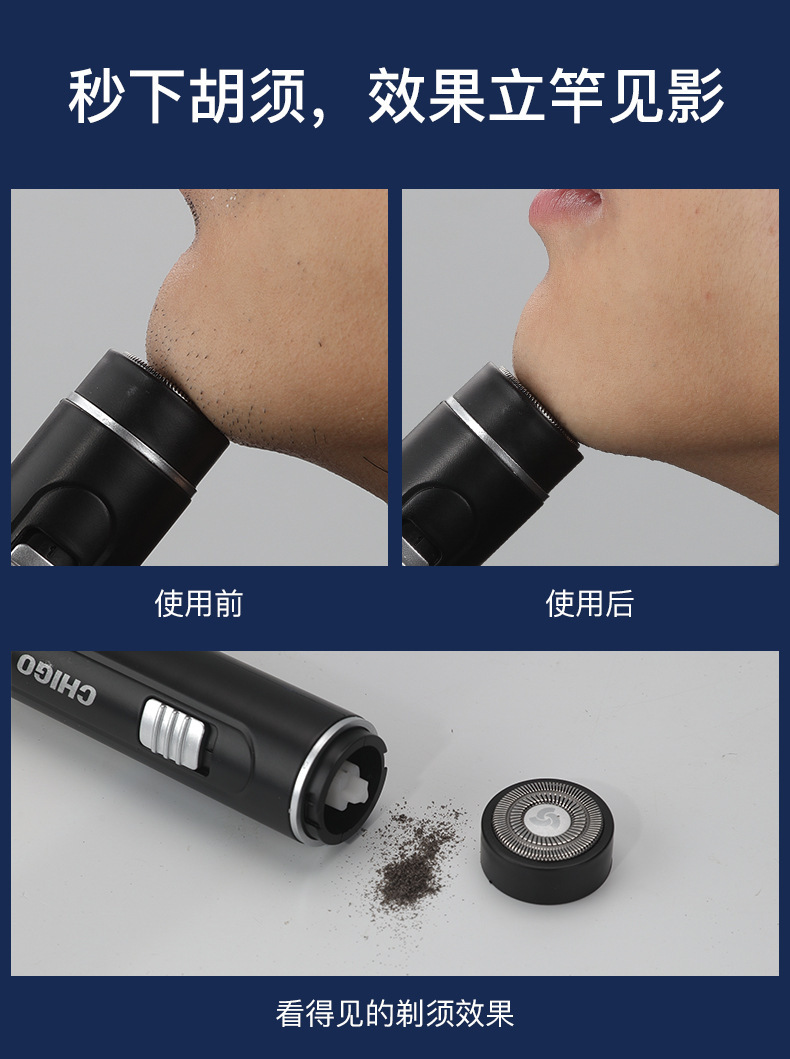 秒下胡须，效果立竿见影

使用前

使用后

CHIGO

看得见的剃须效果