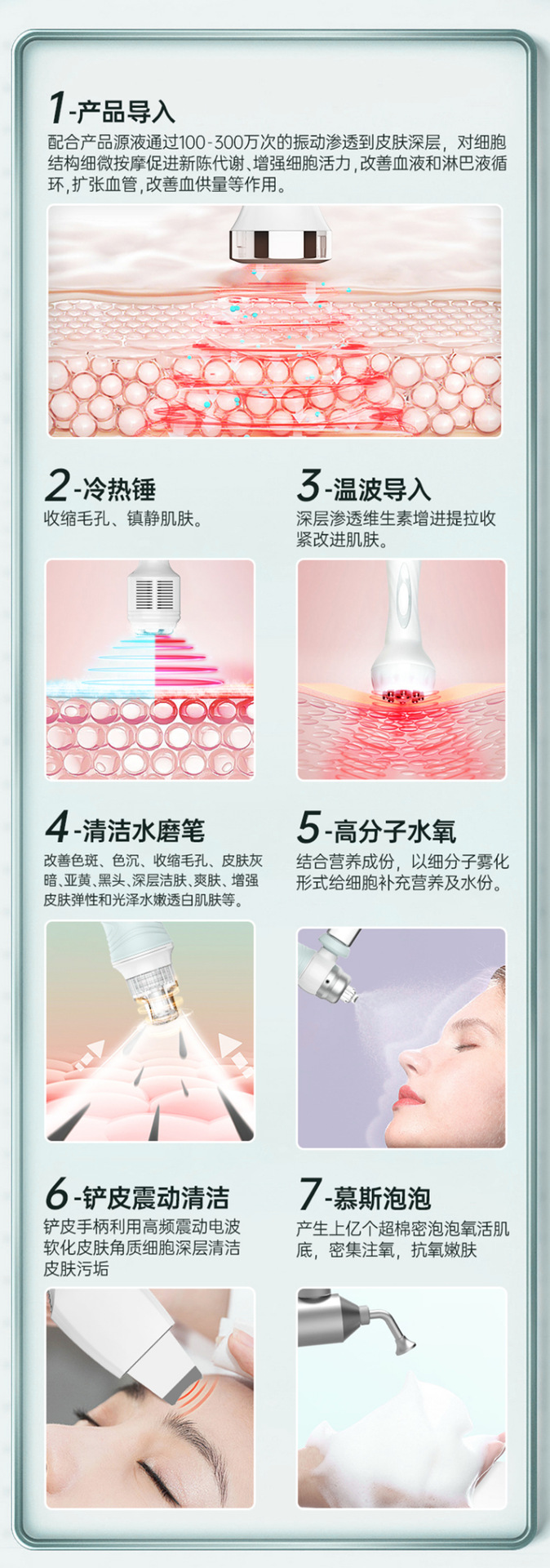 1-产品导入
配合产品源液通过100-300万次的振动渗透到皮肤深层，对细胞结构细微按摩促进新陈代谢、增强细胞活力，改善血液和淋巴液循环，扩张血管，改善血供量等作用。

2-冷热锤
收缩毛孔、镇静肌肤。

3-温波导入
深层渗透维生素增进提拉收紧改进肌肤。

4-清洁水磨笔
改善色斑、色沉、收缩毛孔、皮肤灰暗、亚黄、黑头、深层洁肤、爽肤、增强皮肤弹性和光泽水嫩透白肌肤等。

5-高分子水氧
结合营养成份，以细分子雾化形式给细胞补充营养及水份。

6-铲皮震动清洁
铲皮手柄利用高频震动电波软化皮肤角质细胞深层清洁皮肤污垢

7-慕斯泡泡
产生上亿个超棉密泡泡氧活肌底，密集注氧，抗氧嫩肤