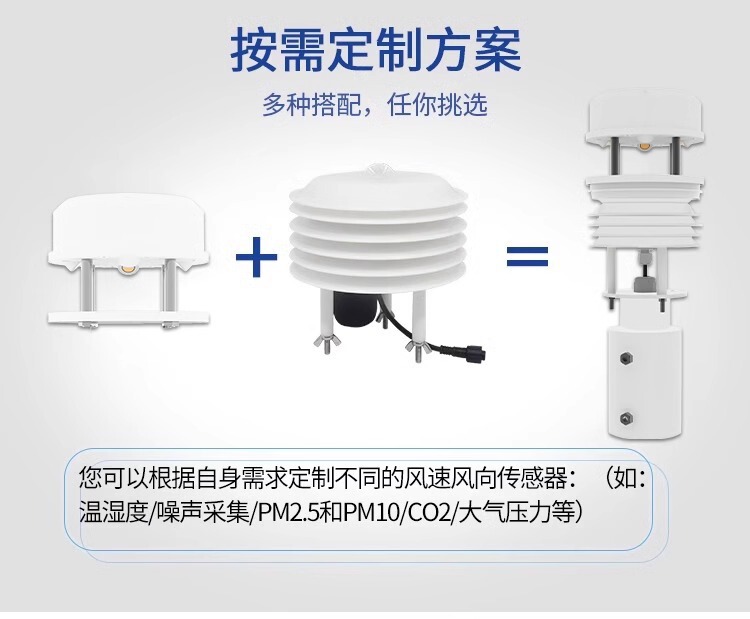 按需定制方案

多种搭配，任你挑选

+

=

您可以根据自身需求定制不同的风速风向传感器：（如：温湿度/噪声采集/PM2.5和PM10/CO2/大气压力等）