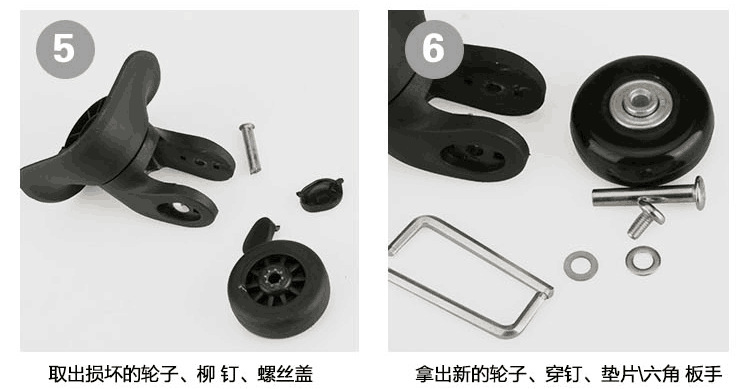 5

取出损坏的轮子、柳 钉、螺丝盖

6

拿出新的轮子、穿钉、垫片\六角 板手