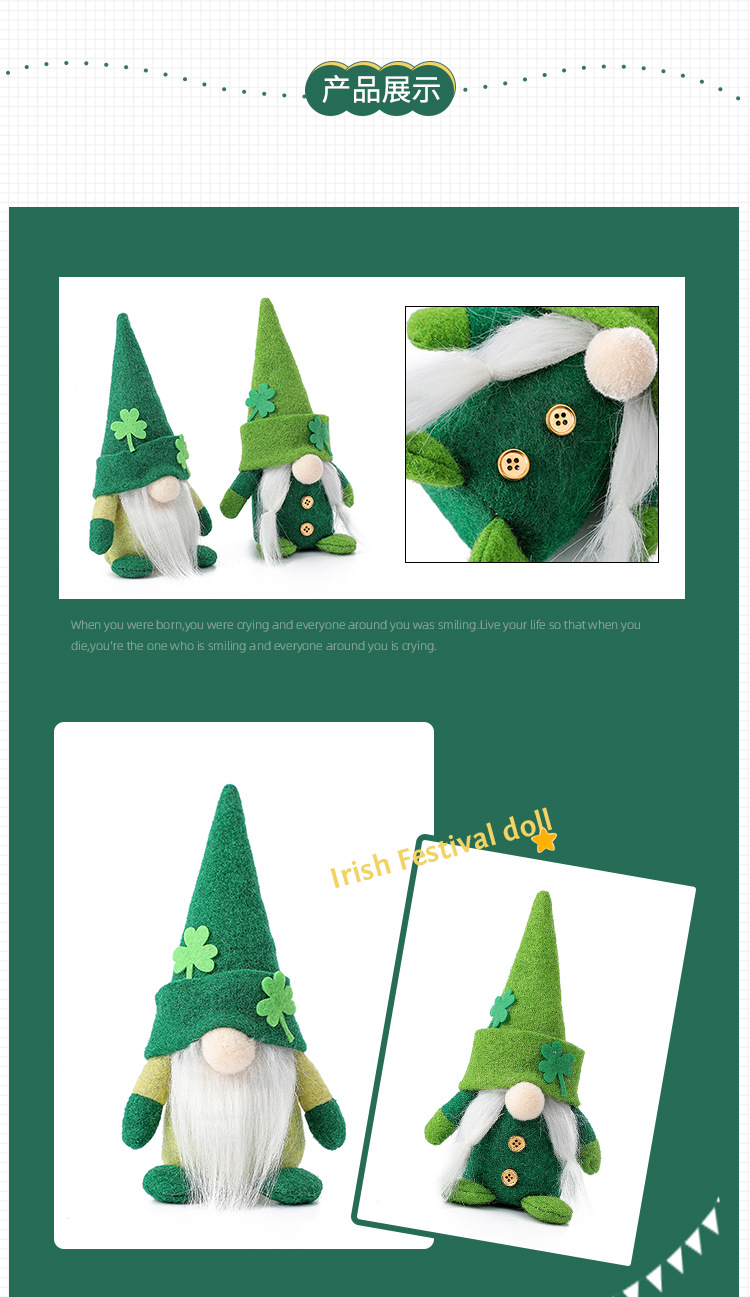 产品展示

When you were born,you were crying and everyone around you was smiling.Live your life so that when you die,you're the one who is smiling and everyone around you is crying.

Irish Festival doll