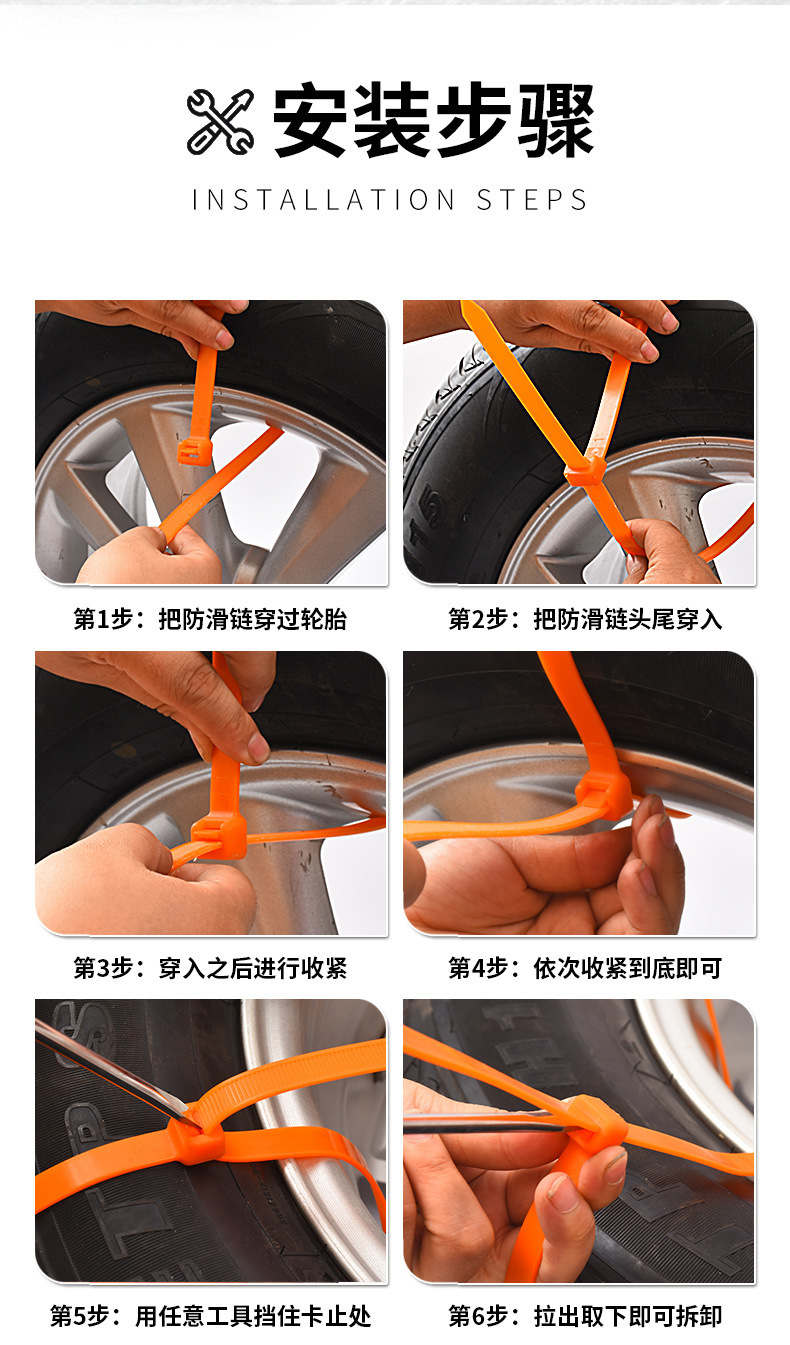 安装步骤

INSTALLATION STEPS

第1步：把防滑链穿过轮胎

第2步：把防滑链头尾穿入

第3步：穿入之后进行收紧

第4步：依次收紧到底即可

第5步：用任意工具挡住卡止处

第6步：拉出取下即可拆卸