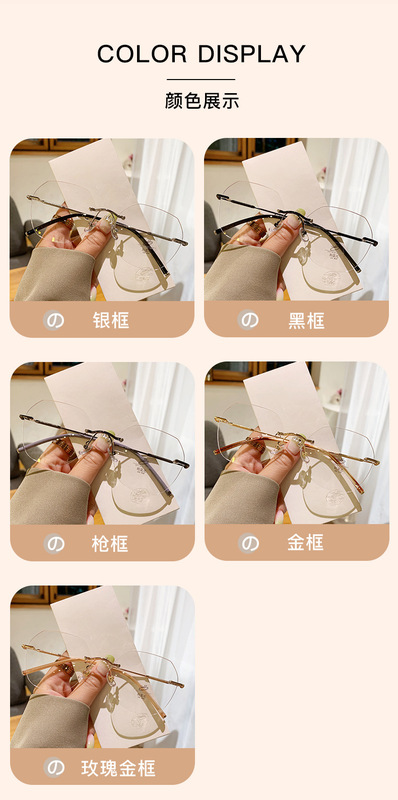 COLOR DISPLAY

颜色展示

の 银框

の 黑框

の 枪框

の 金框

の 玫瑰金框