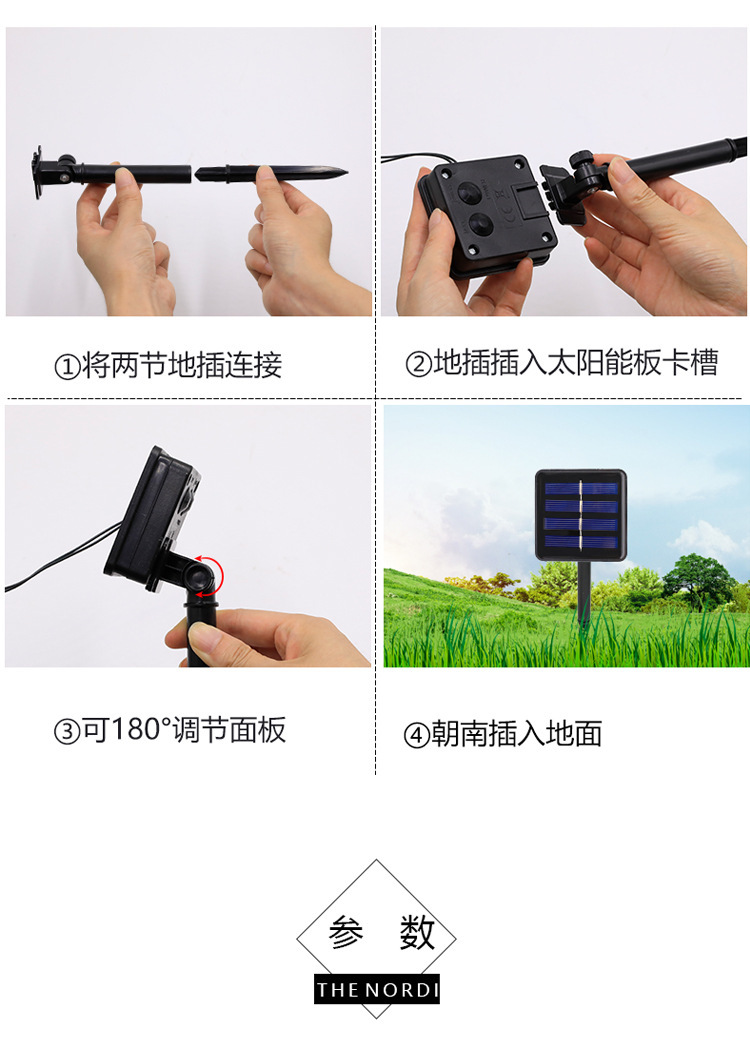 ①将两节地插连接

②地插插入太阳能板卡槽

③可180°调节面板

④朝南插入地面

参 数

THE NORDI