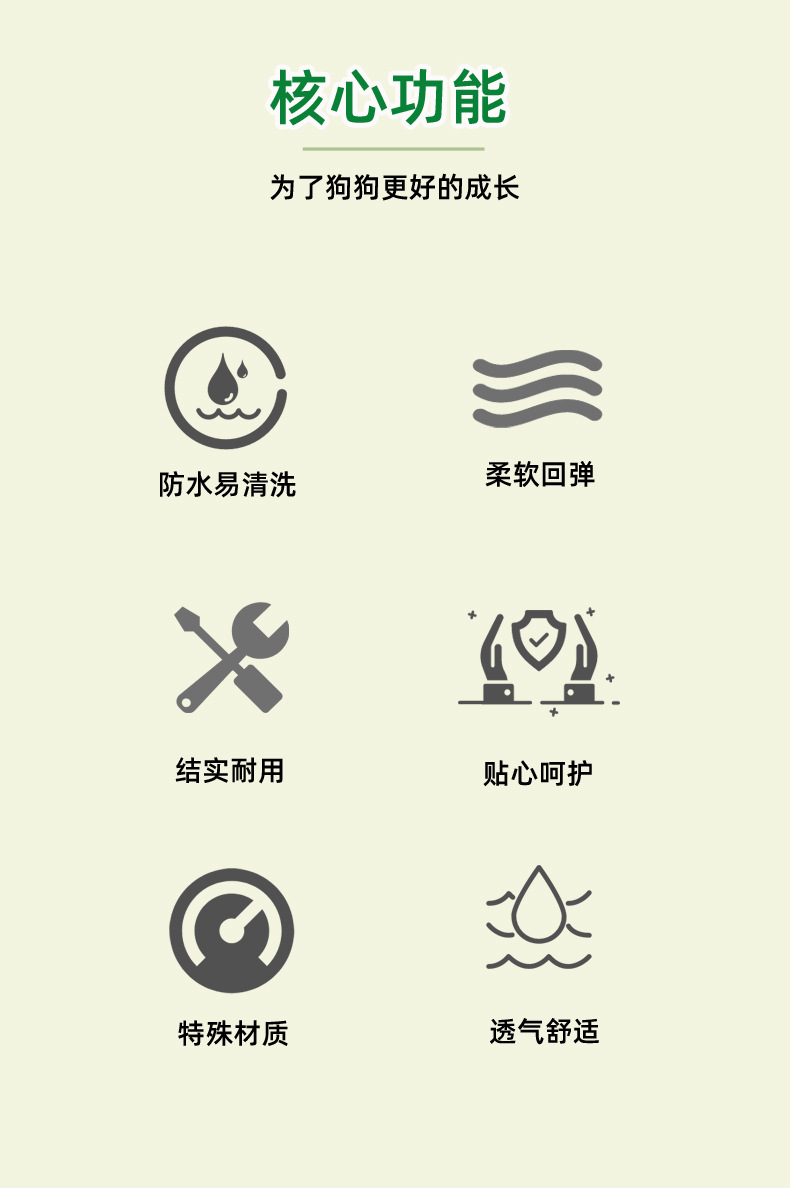 核心功能

为了狗狗更好的成长

防水易清洗

柔软回弹

结实耐用

贴心呵护

特殊材质

透气舒适