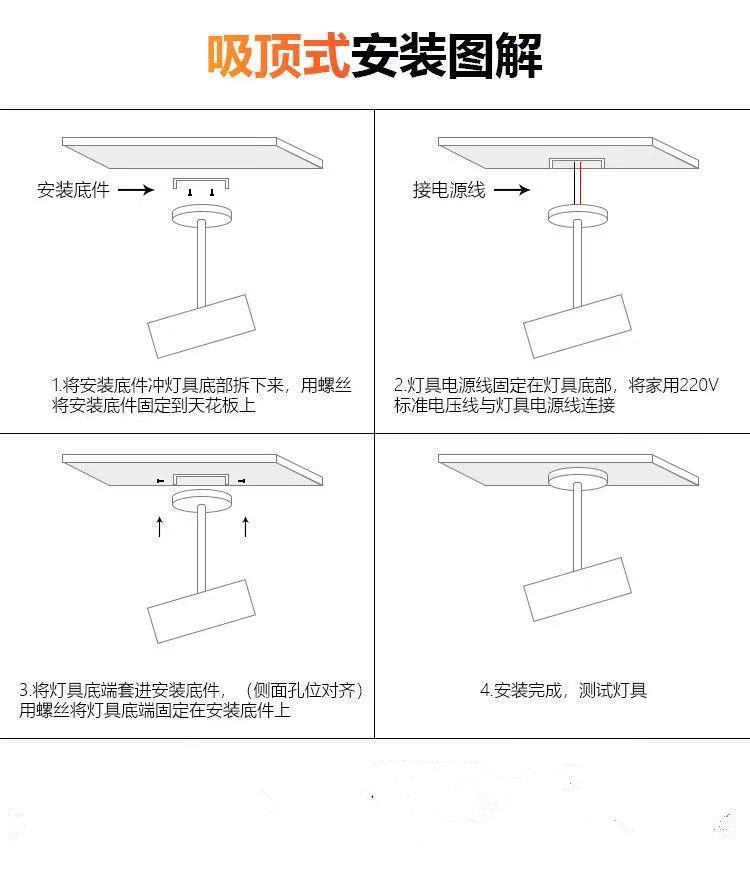 吸顶式安装图解

安装底件

1.将安装底件冲灯具底部拆下来，用螺丝将安装底件固定到天花板上

接电源线

2.灯具电源线固定在灯具底部，将家用220V标准电压线与灯具电源线连接

3.将灯具底端套进安装底件，（侧面孔位对齐）用螺丝将灯具底端固定在安装底件上

4.安装完成，测试灯具