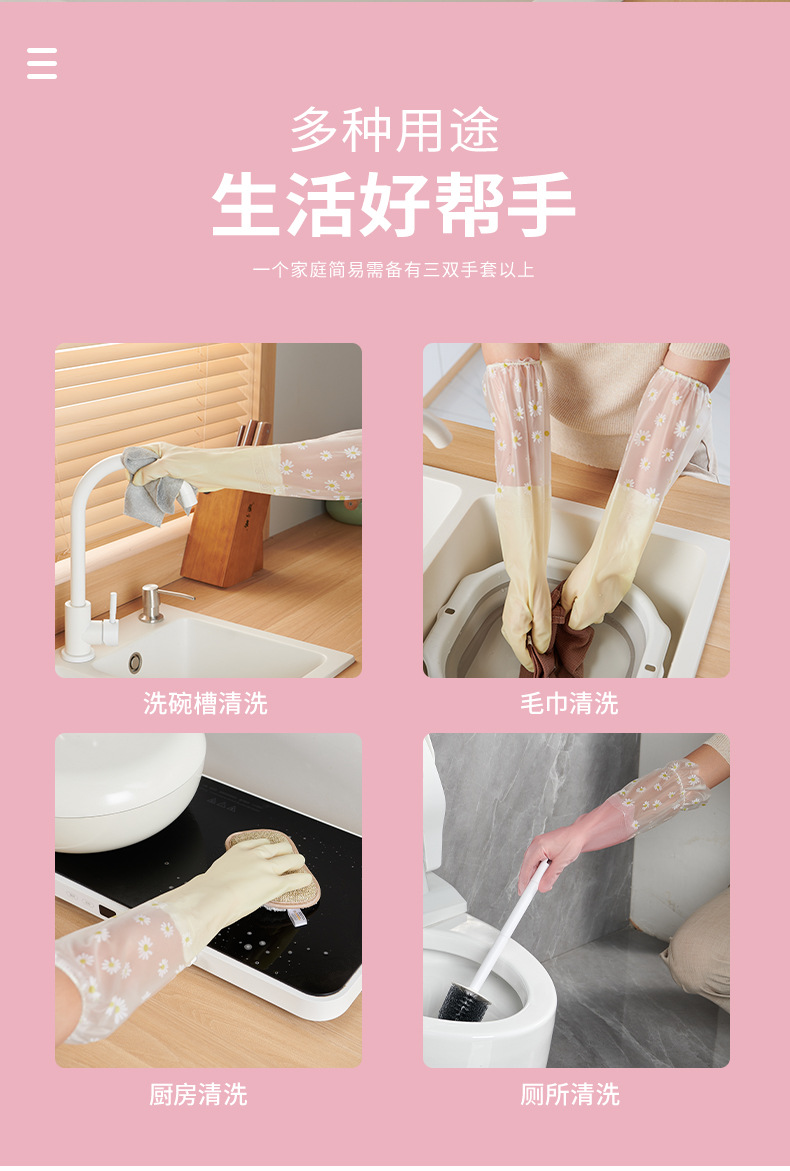 多种用途

生活好帮手

一个家庭简易需备有三双手套以上

洗碗槽清洗

毛巾清洗

厨房清洗

厕所清洗