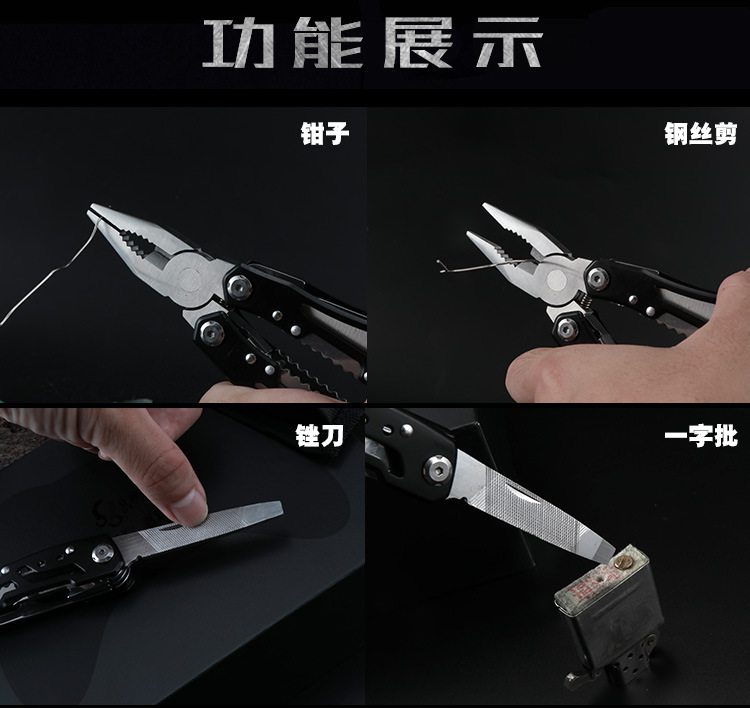 功能展示

钳子

钢丝剪

锉刀

一字批