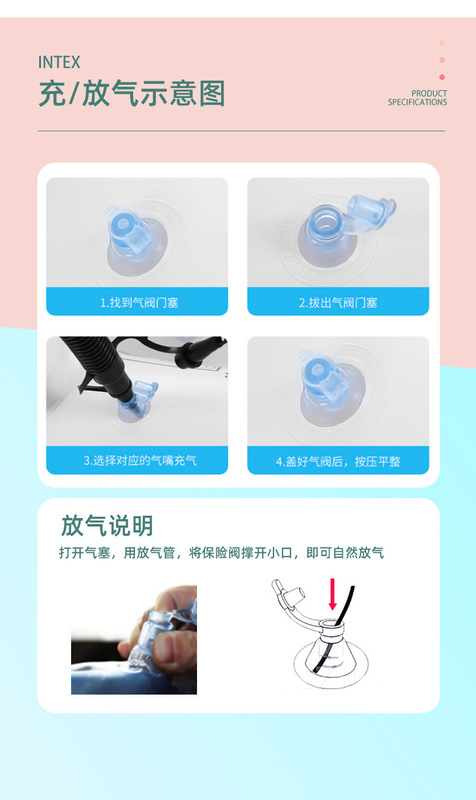 INTEX
充/放气示意图

PRODUCT SPECIFICATIONS

1.找到气阀门塞

2.拔出气阀门塞

3.选择对应的气嘴充气

4.盖好气阀后，按压平整

放气说明
打开气塞，用放气管，将保险阀撑开小口，即可自然放气