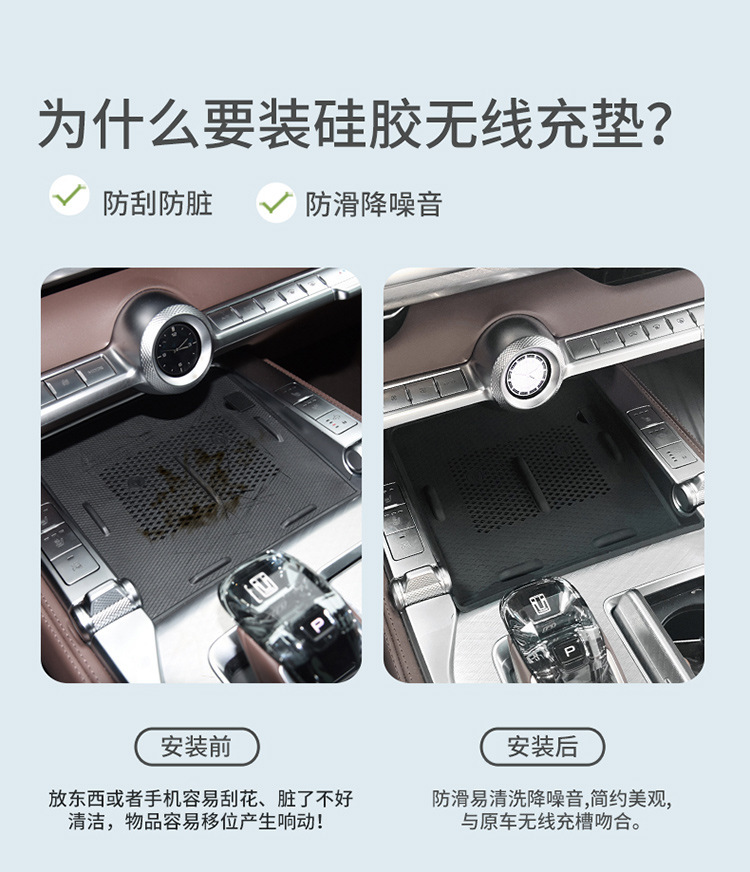 为什么要装硅胶无线充垫?

防刮防脏

防滑降噪音

P

P

安装前

放东西或者手机容易刮花、脏了不好清洁，物品容易移位产生响动!

安装后

防滑易清洗降噪音,简约美观,与原车无线充槽吻合。