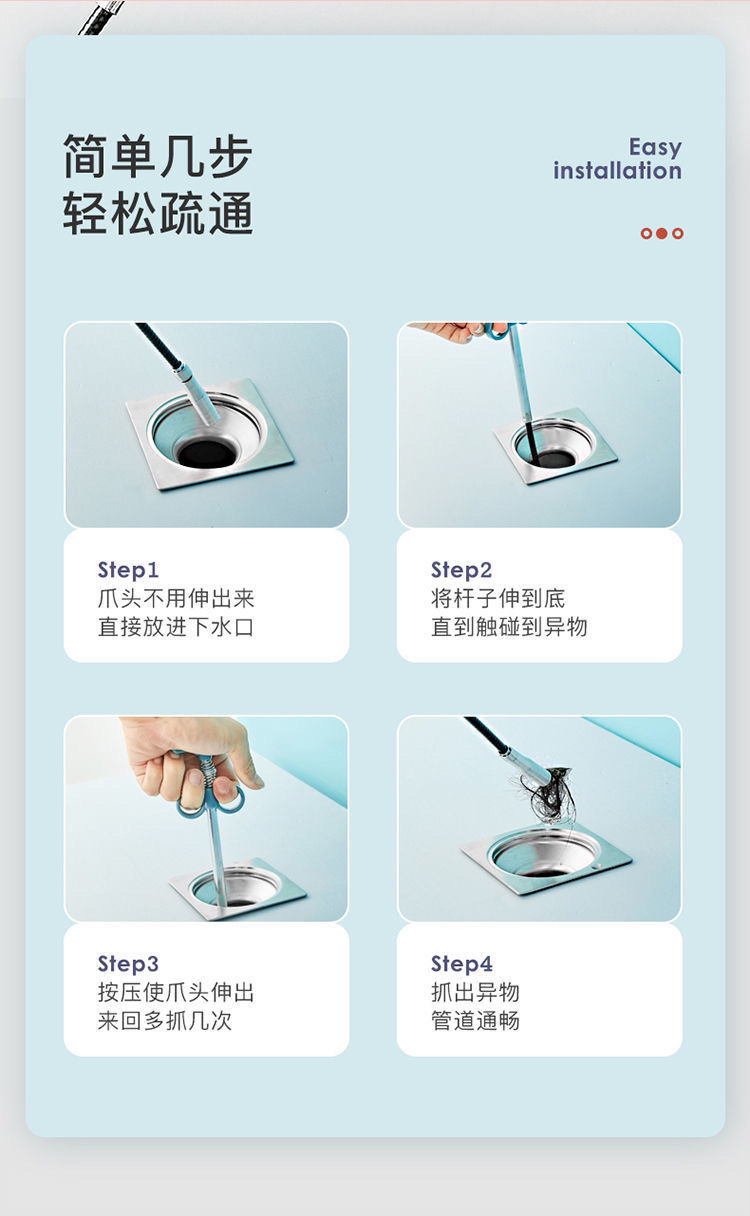 简单几步
轻松疏通

Easy
installation

Step1
爪头不用伸出来
直接放进下水口

Step2
将杆子伸到底
直到触碰到异物

Step3
按压使爪头伸出
来回多抓几次

Step4
抓出异物
管道通畅