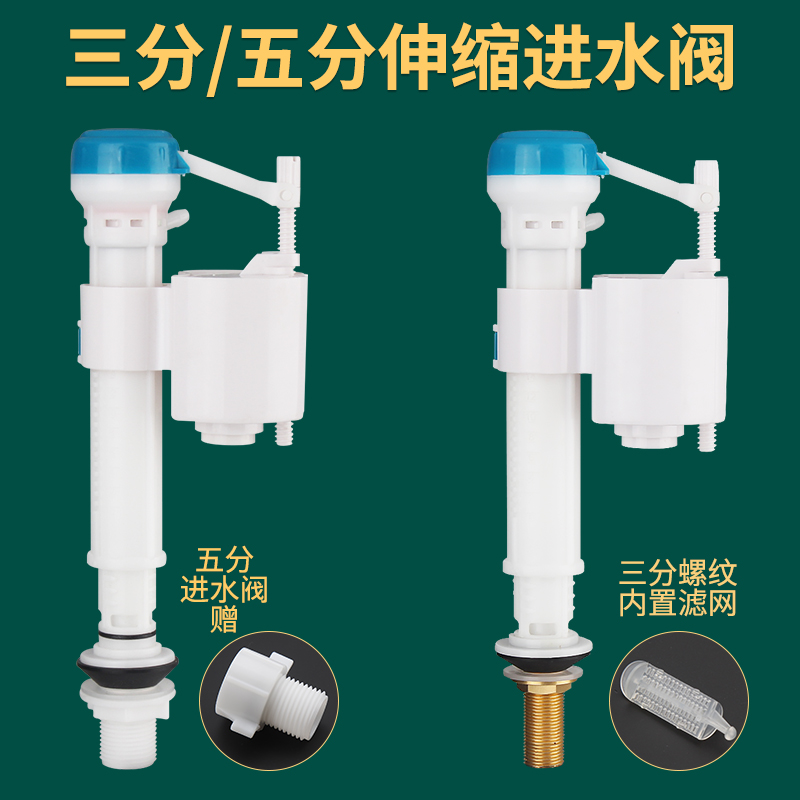 三分/五分伸缩进水阀

五分
进水阀
赠

三分螺纹
内置滤网