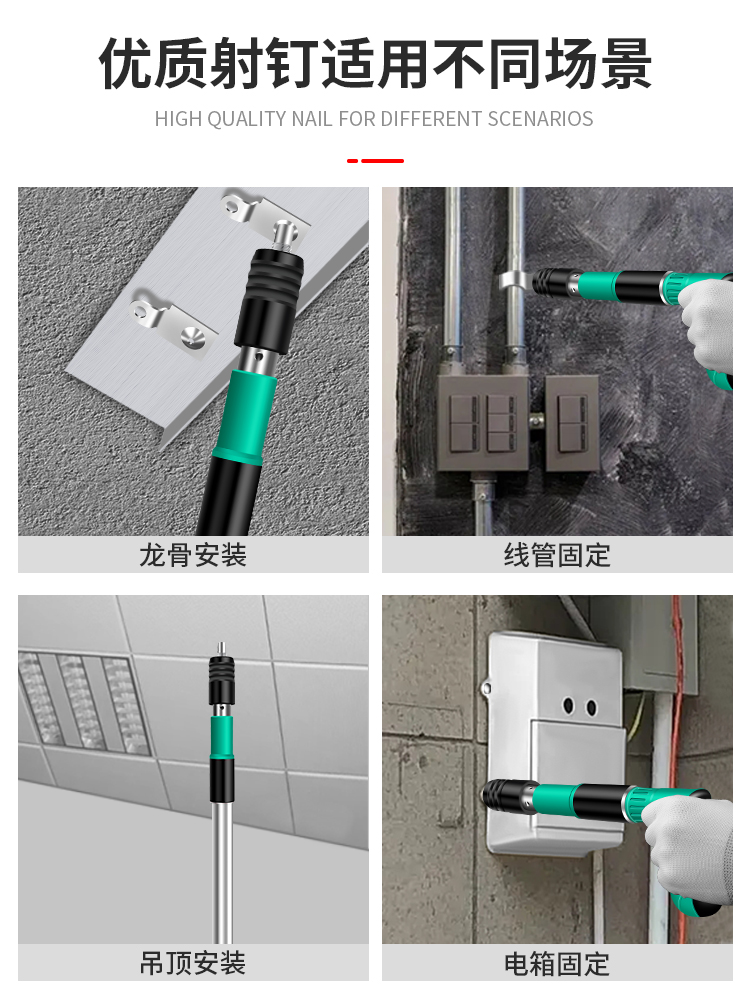 优质射钉适用不同场景
HIGH QUALITY NAIL FOR DIFFERENT SCENARIOS

龙骨安装

线管固定

吊顶安装

电箱固定