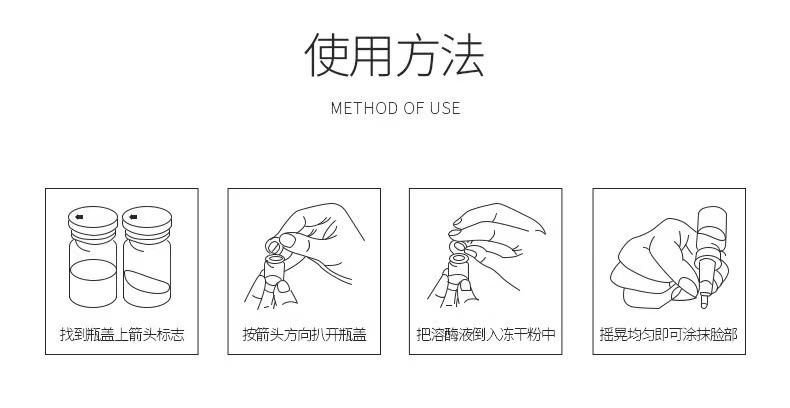 使用方法

METHOD OF USE

找到瓶盖上箭头标志

按箭头方向扒开瓶盖

把溶酶液倒入冻干粉中

摇晃均匀即可涂抹脸部