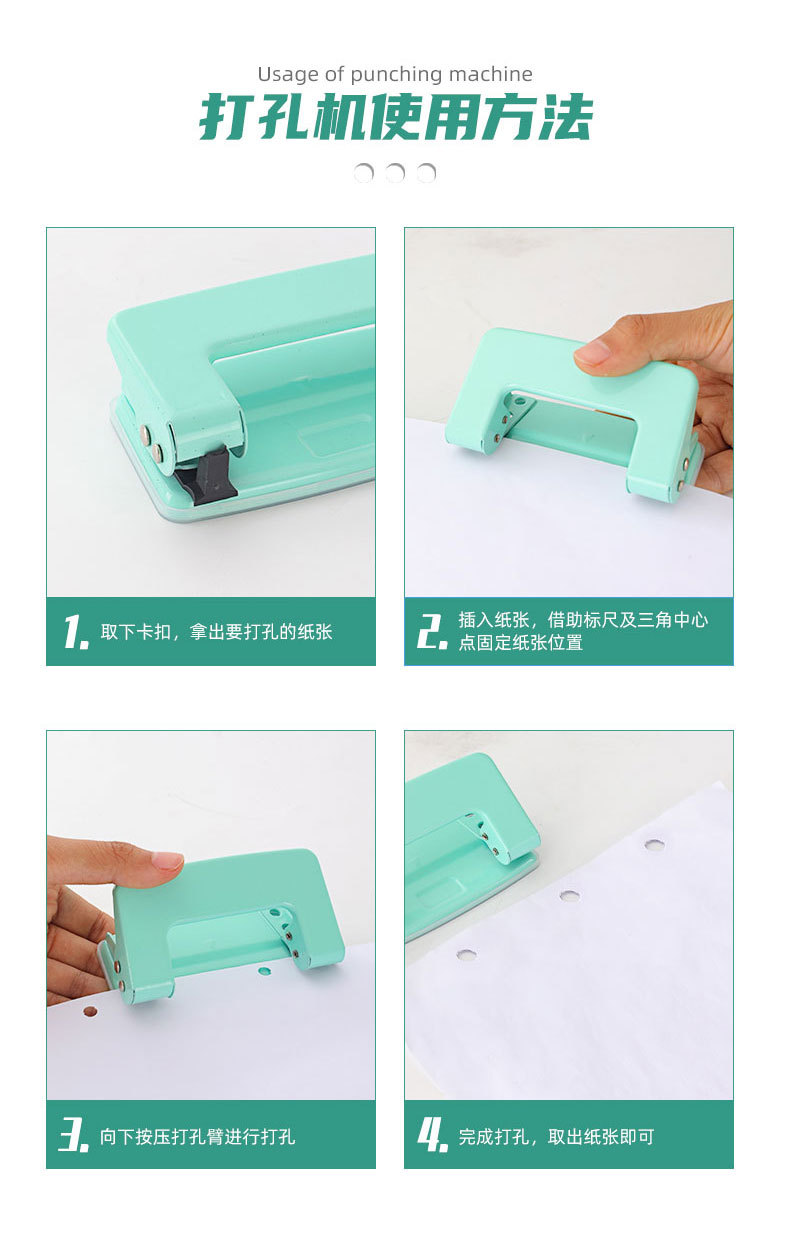 Usage of punching machine

打孔机使用方法

1. 取下卡扣，拿出要打孔的纸张

2. 插入纸张，借助标尺及三角中心点固定纸张位置

3. 向下按压打孔臂进行打孔

4. 完成打孔，取出纸张即可