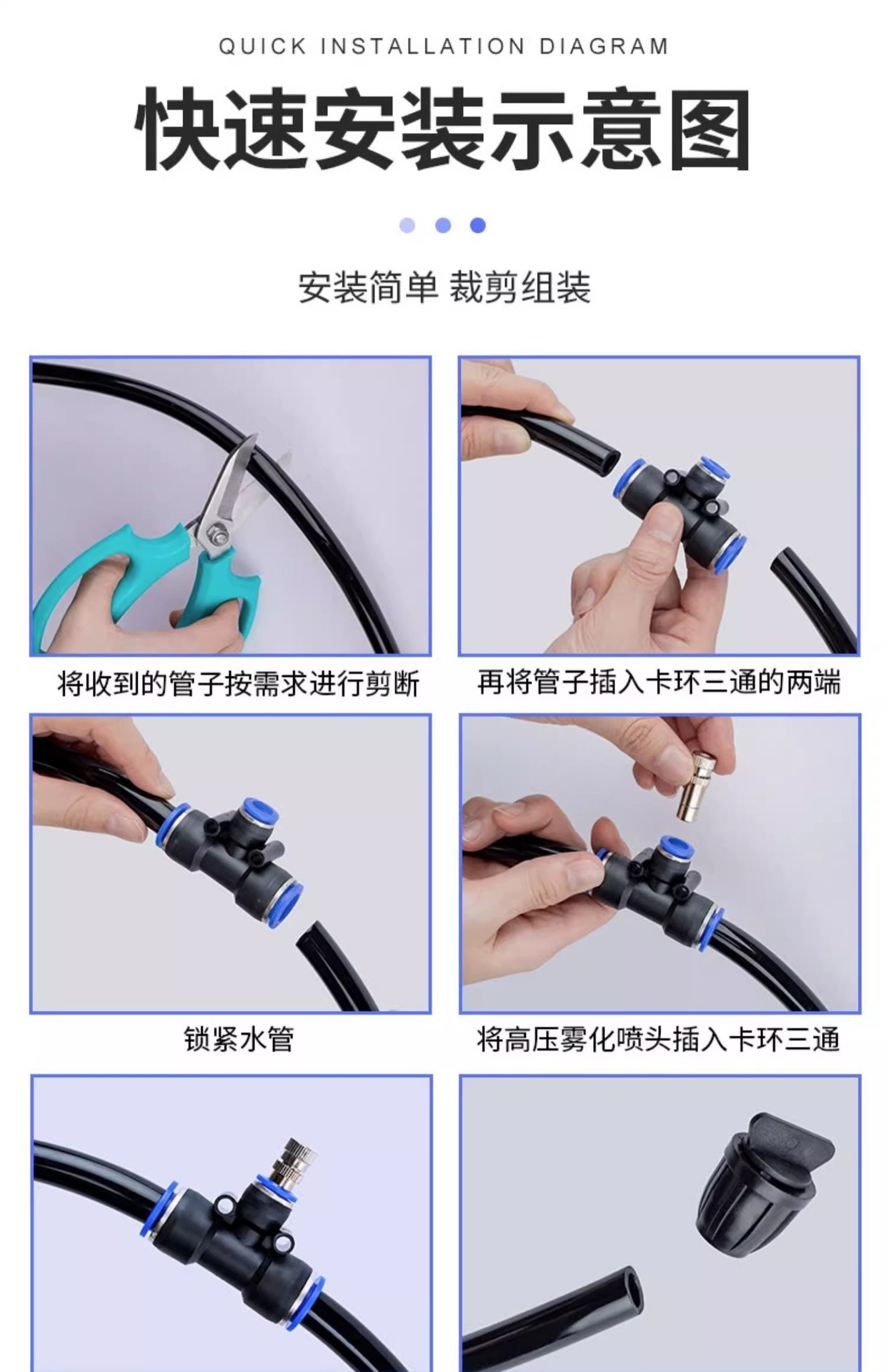 QUICK INSTALLATION DIAGRAM

快速安装示意图

安装简单 裁剪组装

将收到的管子按需求进行剪断

再将管子插入卡环三通的两端

锁紧水管

将高压雾化喷头插入卡环三通