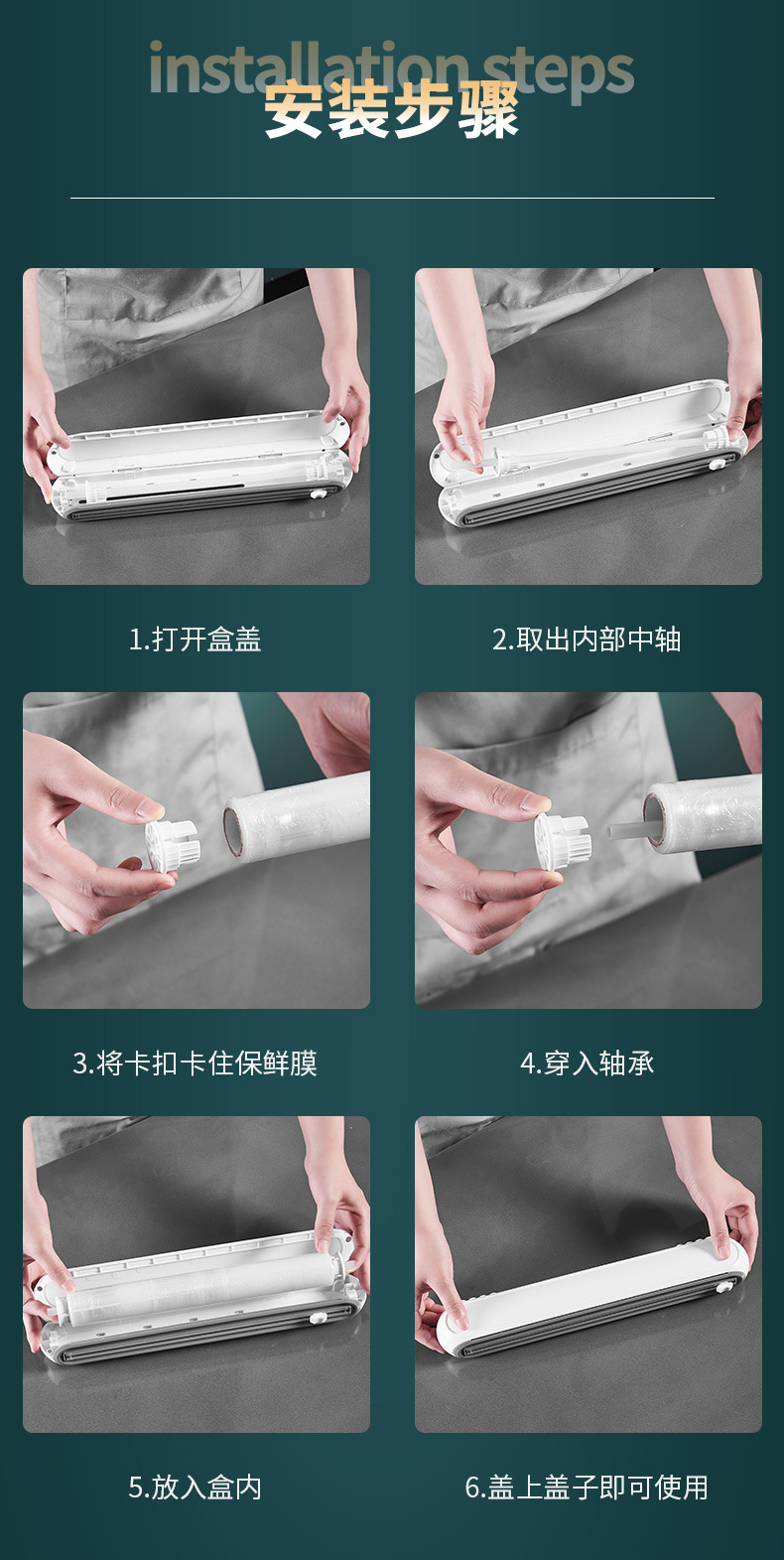 installation steps
安装步骤

1.打开盒盖

2.取出内部中轴

3.将卡扣卡住保鲜膜

4.穿入轴承

5.放入盒内

6.盖上盖子即可使用