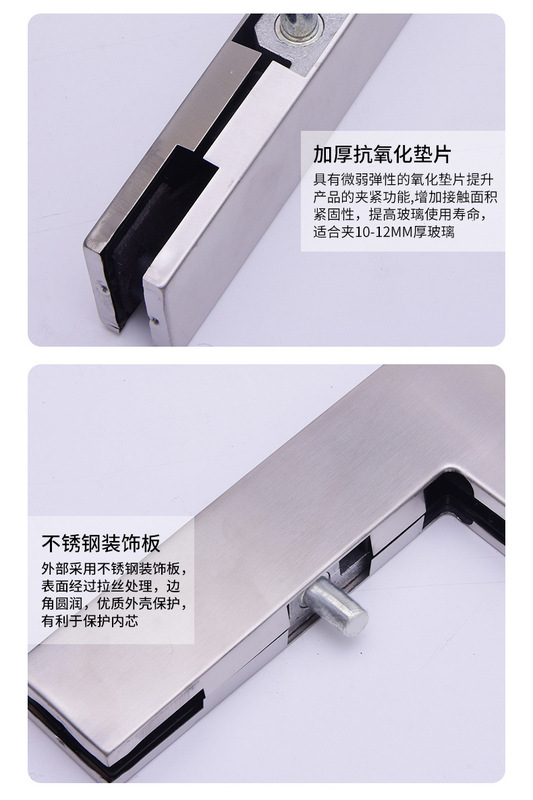 加厚抗氧化垫片

具有微弱弹性的氧化垫片提升产品的夹紧功能,增加接触面积紧固性，提高玻璃使用寿命，适合夹10-12MM厚玻璃

不锈钢装饰板

外部采用不锈钢装饰板，表面经过拉丝处理，边角圆润，优质外壳保护，有利于保护内芯