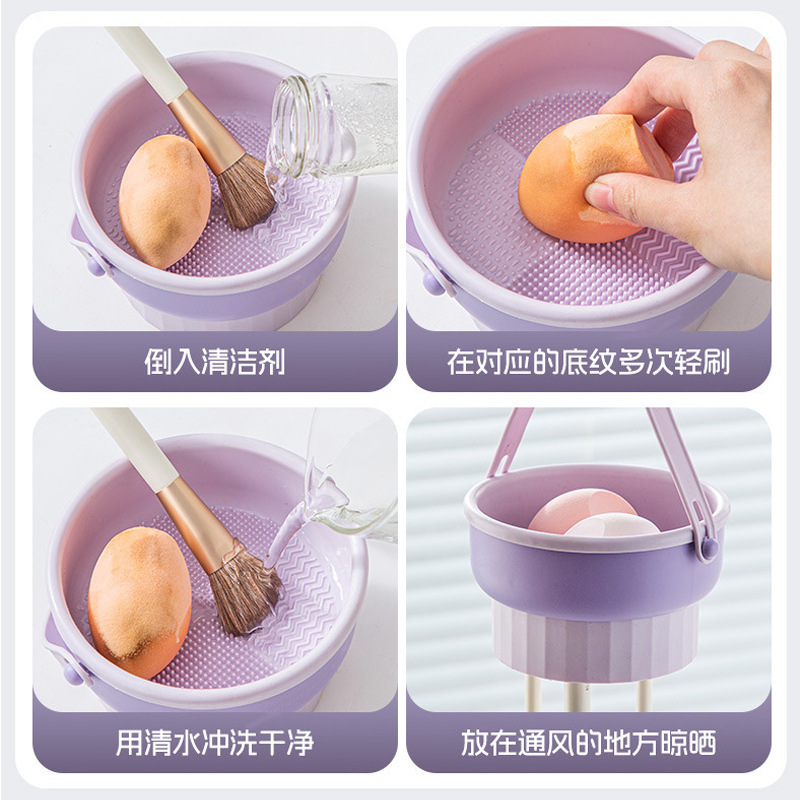 倒入清洁剂

在对应的底纹多次轻刷

用清水冲洗干净

放在通风的地方晾晒