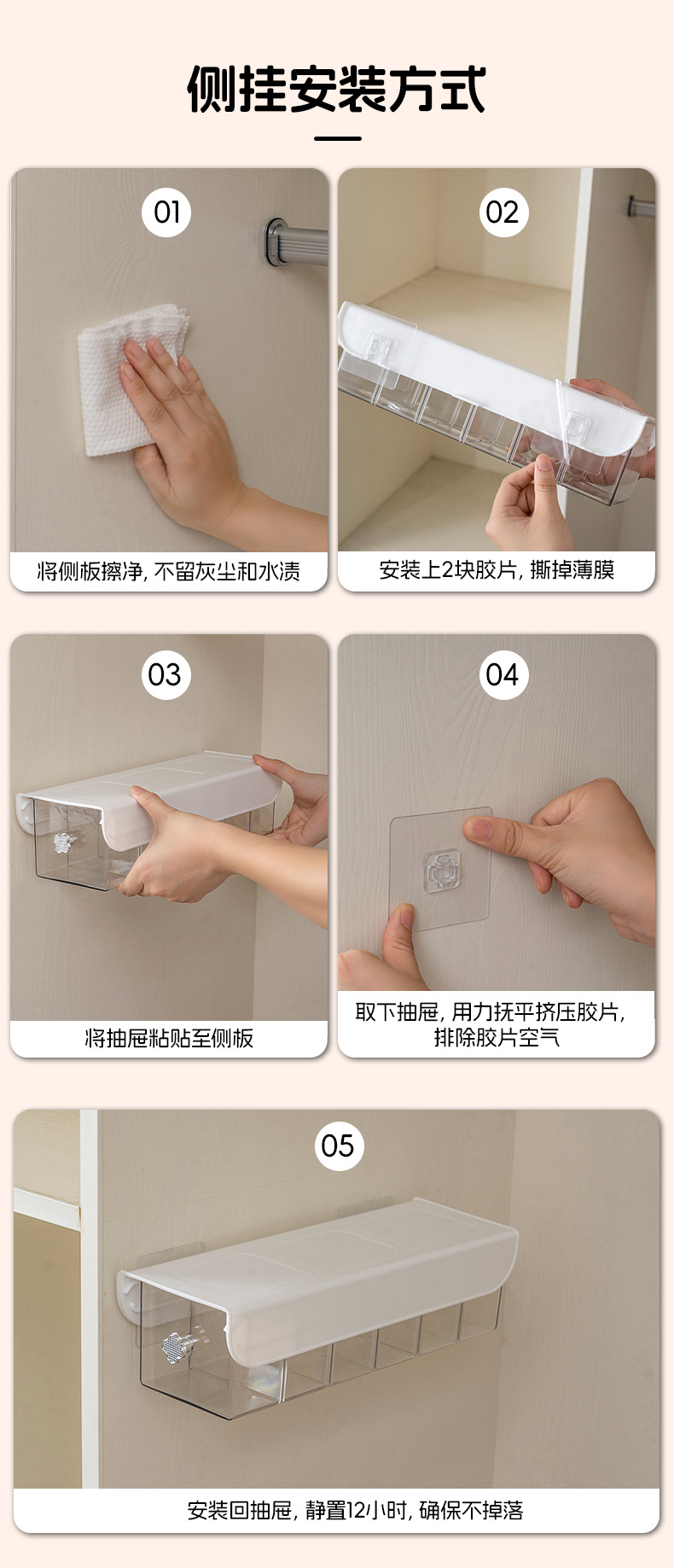 侧挂安装方式

01

将侧板擦净，不留灰尘和水渍

02

安装上2块胶片，撕掉薄膜

03

将抽屉粘贴至侧板

04

取下抽屉，用力抚平挤压胶片，排除胶片空气

05

安装回抽屉，静置12小时，确保不掉落