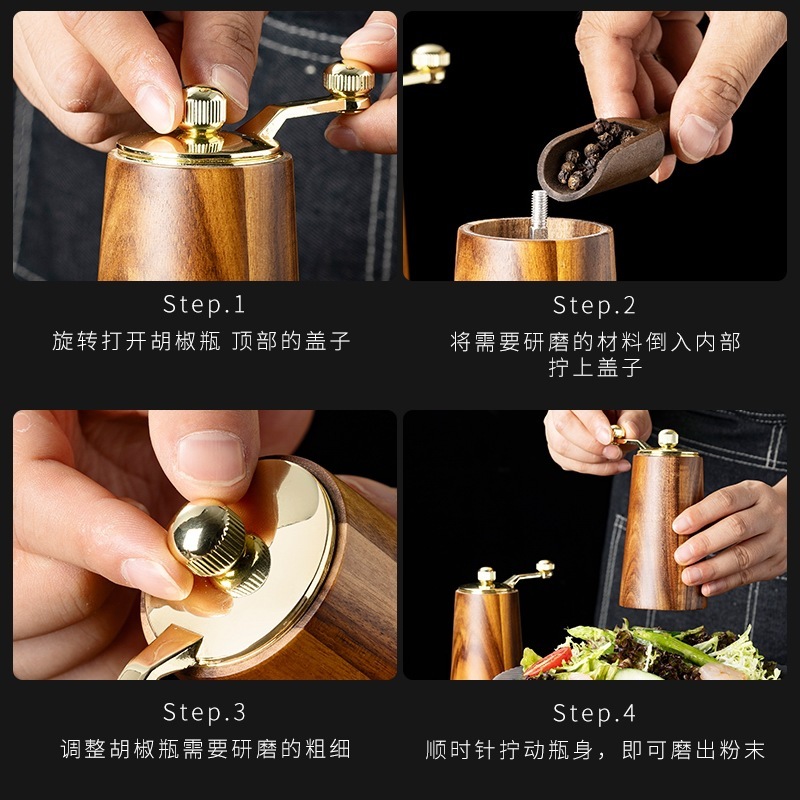 Step.1
旋转打开胡椒瓶 顶部的盖子

Step.2
将需要研磨的材料倒入内部
拧上盖子

Step.3
调整胡椒瓶需要研磨的粗细

Step.4
顺时针拧动瓶身，即可磨出粉末