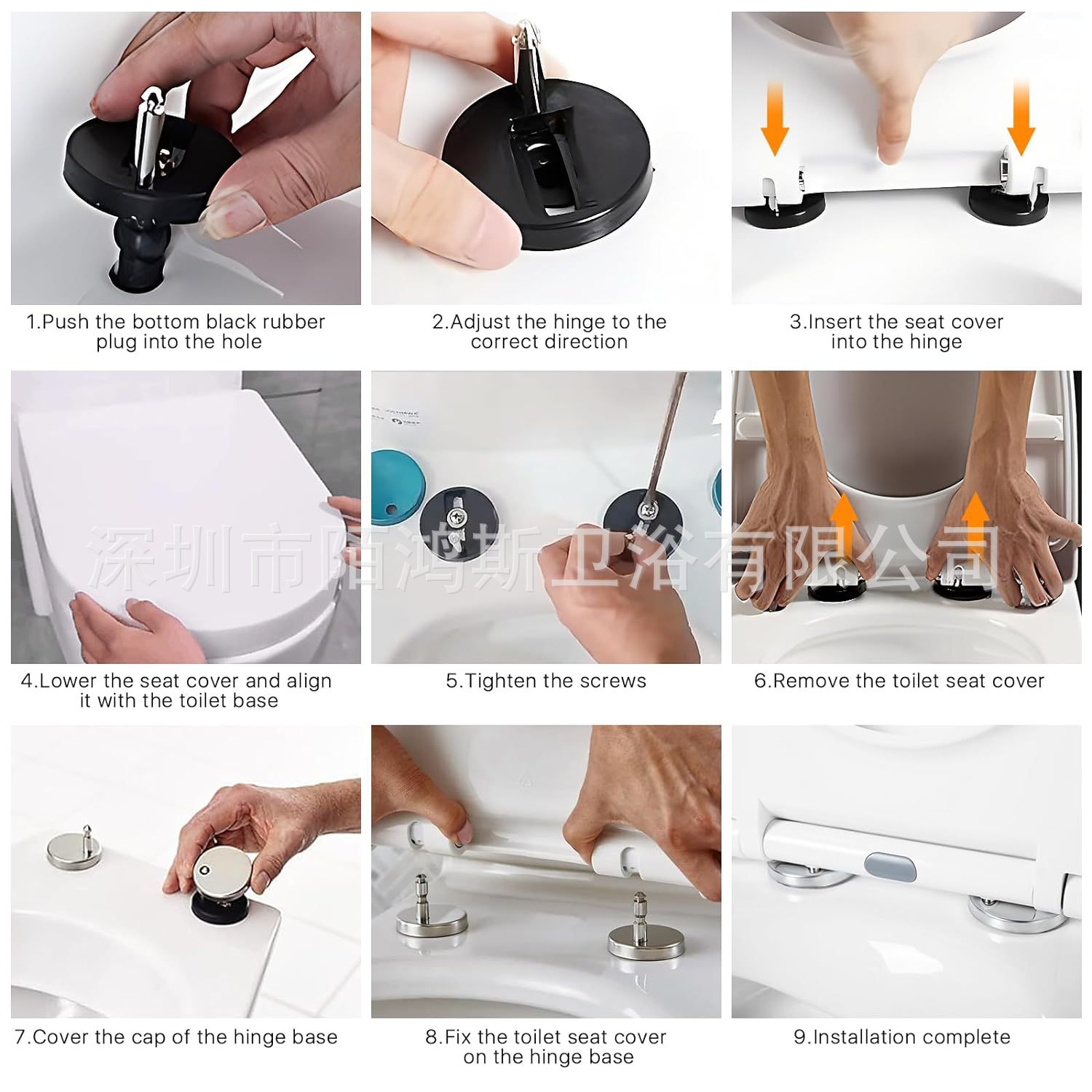 1.Push the bottom black rubber plug into the hole

2.Adjust the hinge to the correct direction

3.Insert the seat cover into the hinge

深圳市陌鸿斯卫浴有限公司

4.Lower the seat cover and align it with the toilet base

5.Tighten the screws

6.Remove the toilet seat cover

7.Cover the cap of the hinge base

8.Fix the toilet seat cover on the hinge base

9.Installation complete