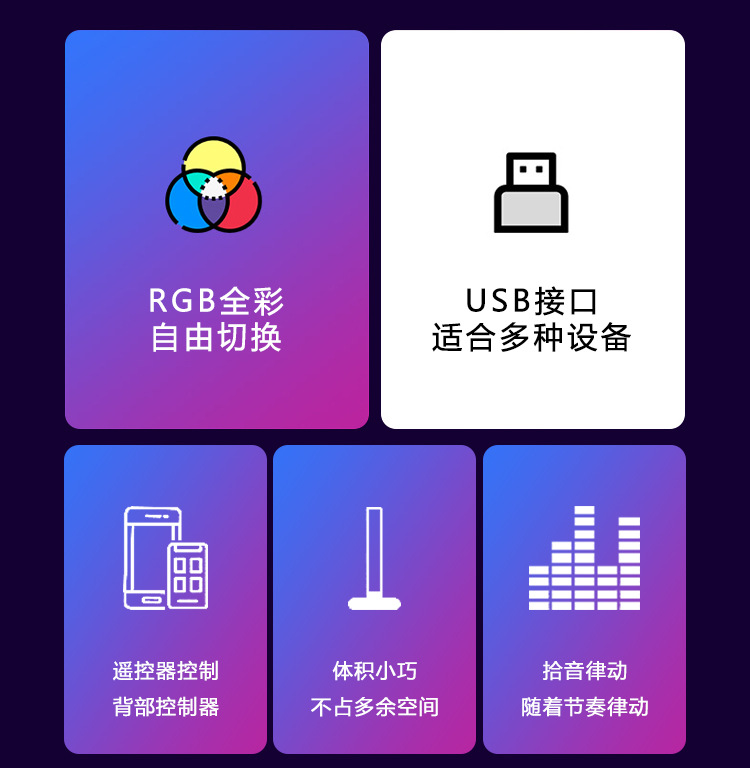 RGB全彩
自由切换

USB接口
适合多种设备

遥控器控制
背部控制器

体积小巧
不占多余空间

拾音律动
随着节奏律动