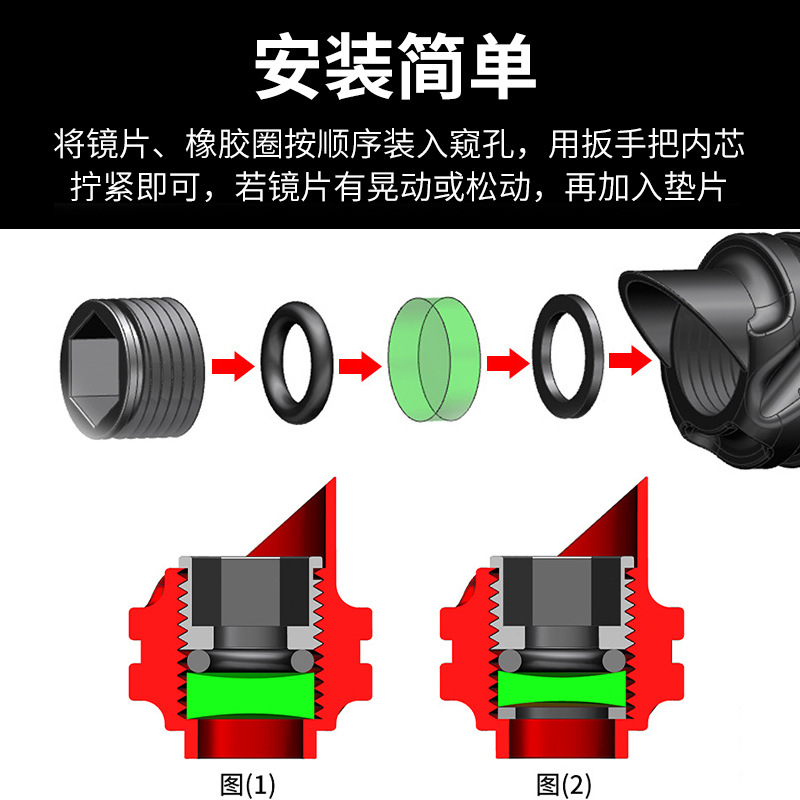 安装简单

将镜片、橡胶圈按顺序装入窥孔，用扳手把内芯拧紧即可，若镜片有晃动或松动，再加入垫片

图(1)

图(2)