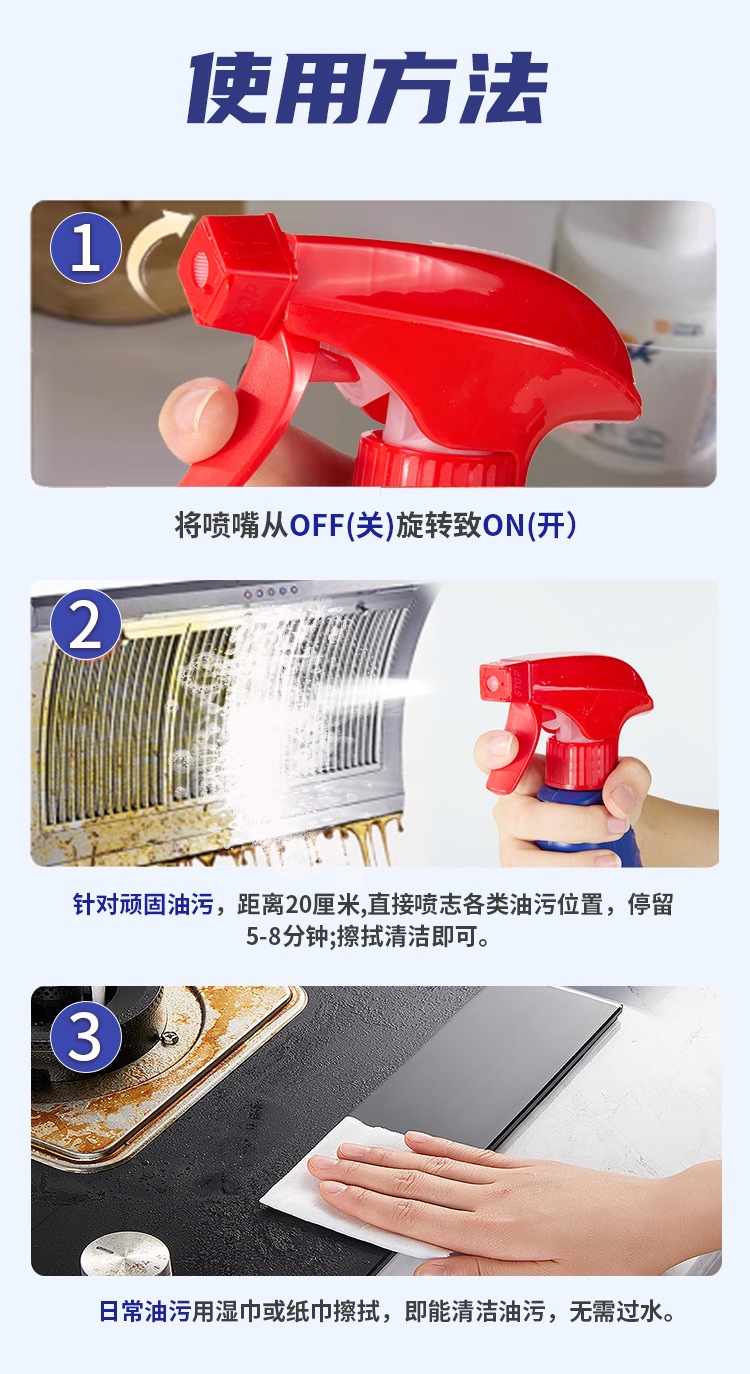 使用方法

1

将喷嘴从OFF(关)旋转致ON(开)

2

针对顽固油污，距离20厘米,直接喷志各类油污位置，停留5-8分钟;擦拭清洁即可。

3

日常油污用湿巾或纸巾擦拭，即能清洁油污，无需过水。