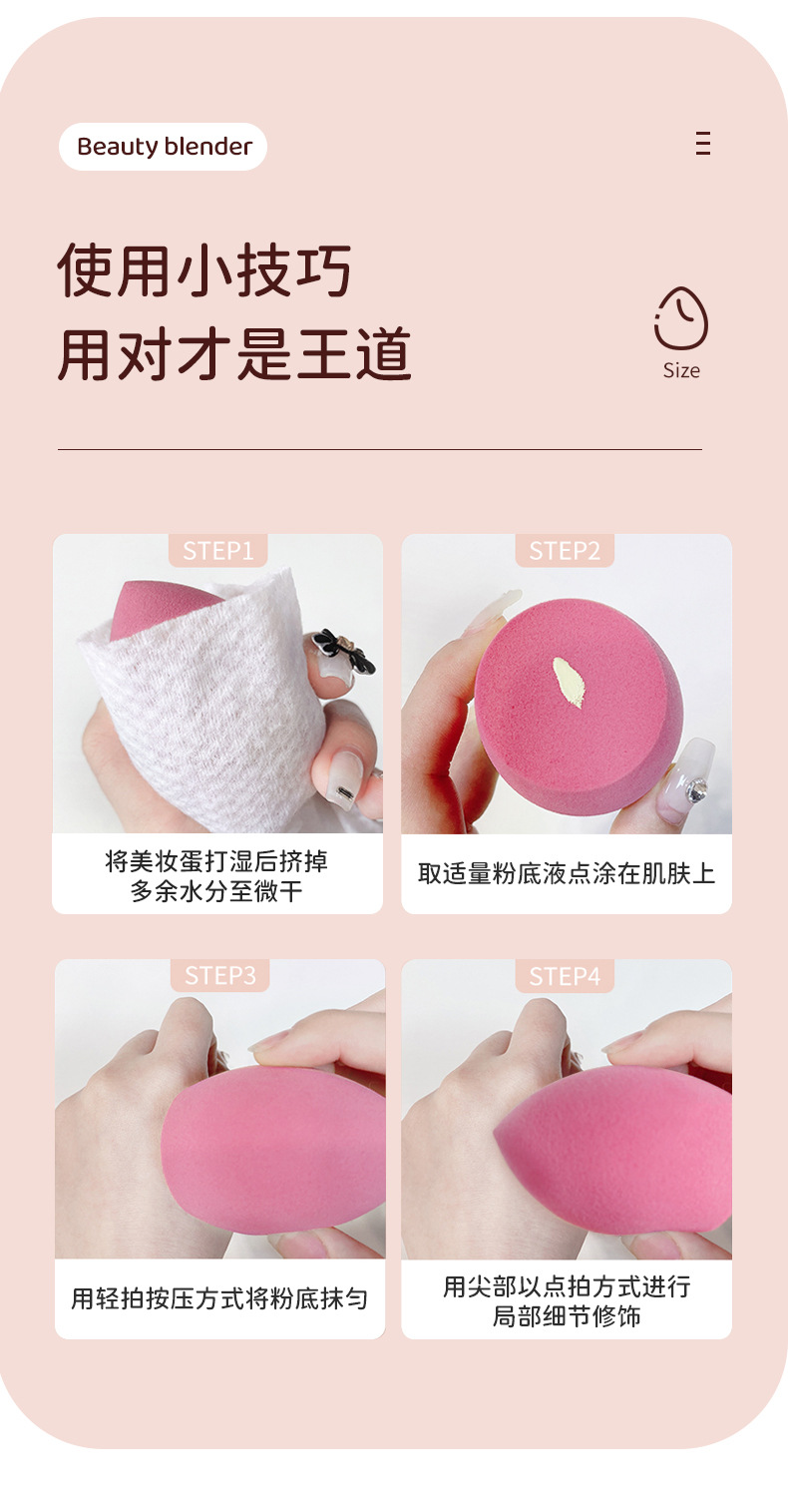 Beauty blender

使用小技巧
用对才是王道

Size

STEP1
将美妆蛋打湿后挤掉多余水分至微干

STEP2
取适量粉底液点涂在肌肤上

STEP3
用轻拍按压方式将粉底抹匀

STEP4
用尖部以点拍方式进行局部细节修饰