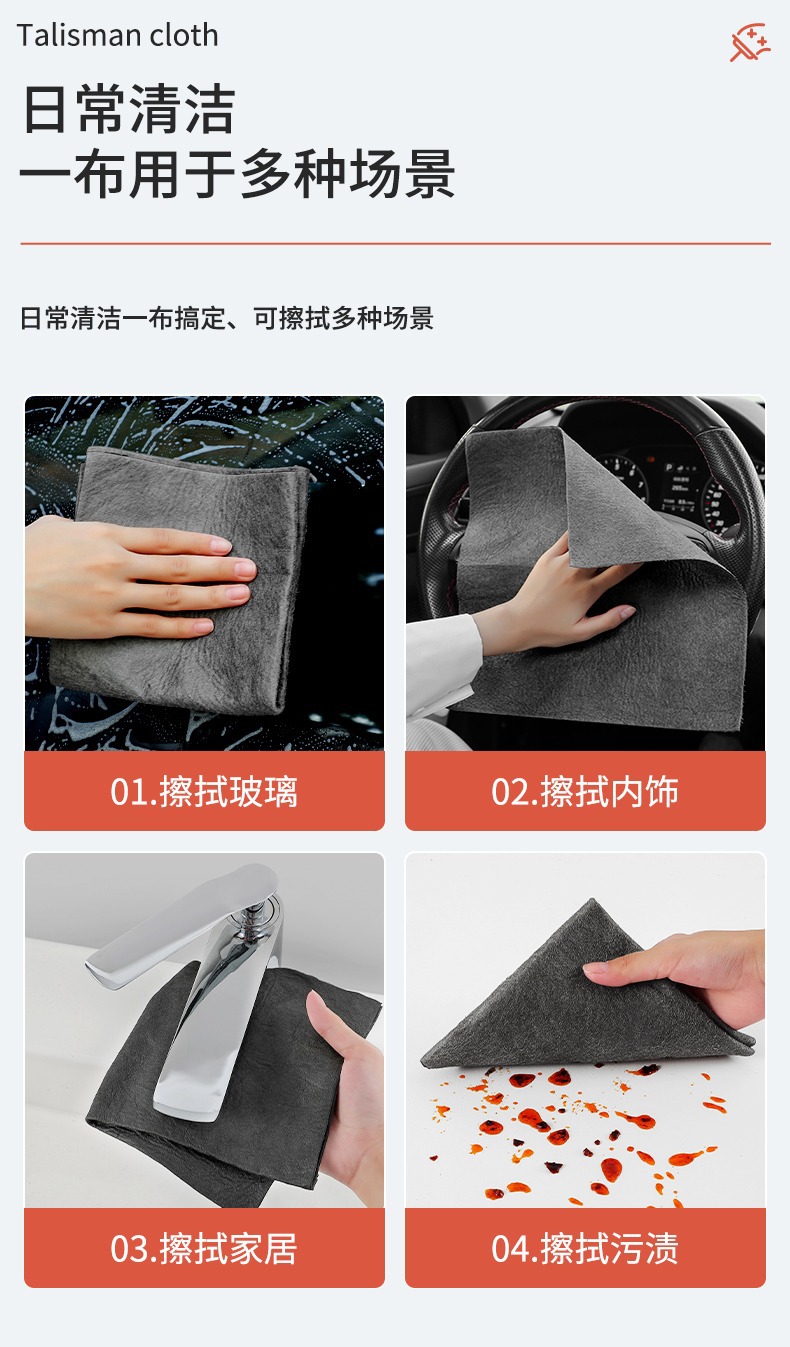 Talisman cloth

日常清洁
一布用于多种场景

日常清洁一布搞定、可擦拭多种场景

01.擦拭玻璃

02.擦拭内饰

03.擦拭家居

04.擦拭污渍