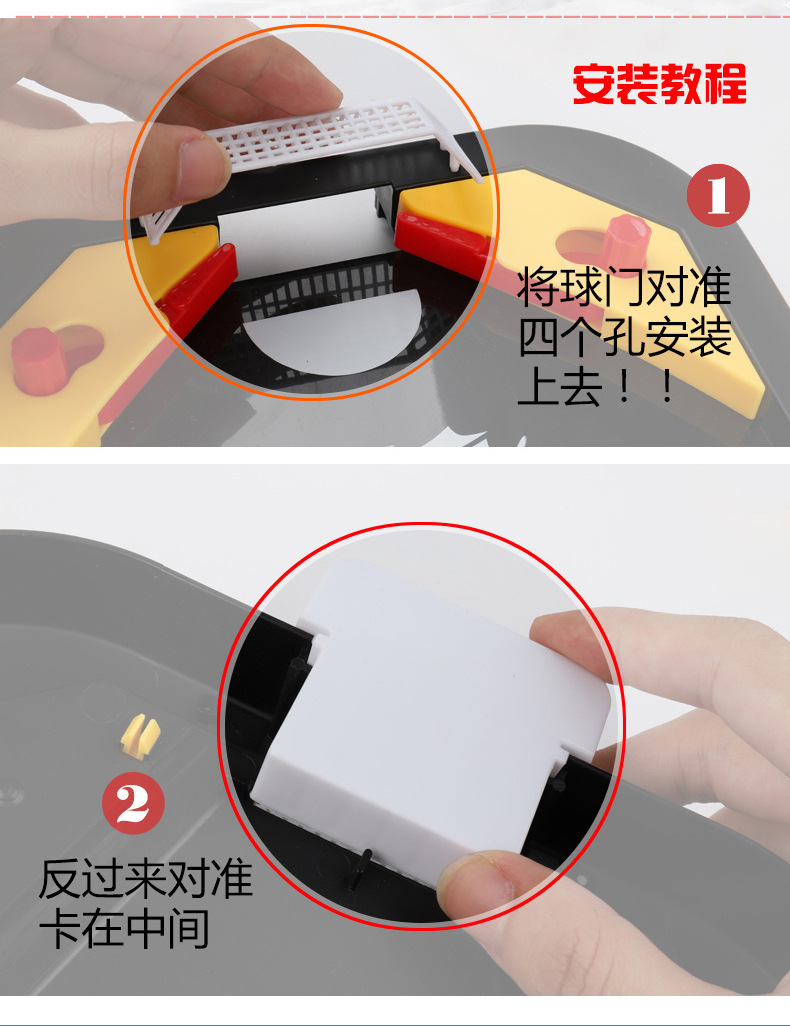 安装教程

1

将球门对准四个孔安装上去！！

2

反过来对准卡在中间