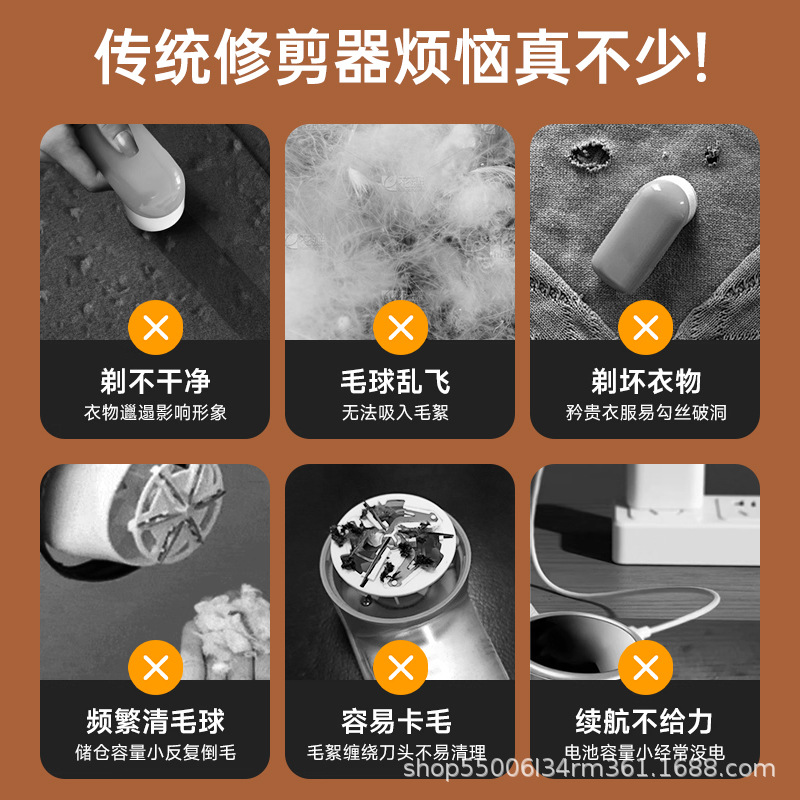 传统修剪器烦恼真不少!

剃不干净
衣物邋遢影响形象

毛球乱飞
无法吸入毛絮

剃坏衣物
矜贵衣服易勾丝破洞

频繁清毛球
储仓容量小反复倒毛

容易卡毛
毛絮缠绕刀头不易清理

续航不给力
电池容量小经常没电

shop55006l34rm361.1688.com