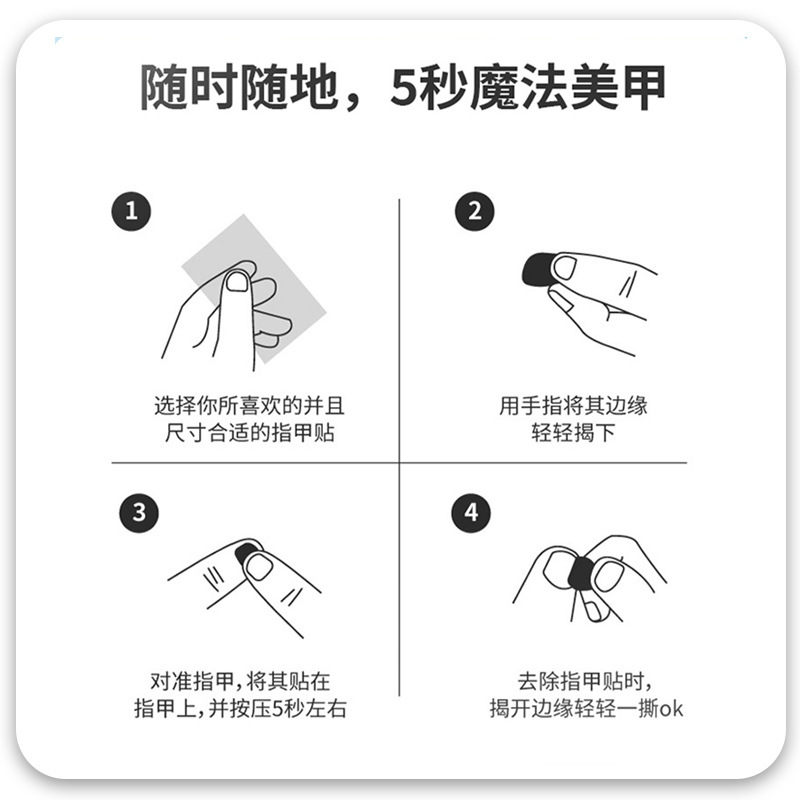 随时随地，5秒魔法美甲

1

选择你所喜欢的并且尺寸合适的指甲贴

2

用手指将其边缘轻轻揭下

3

对准指甲，将其贴在指甲上，并按压5秒左右

4

去除指甲贴时，揭开边缘轻轻一撕ok