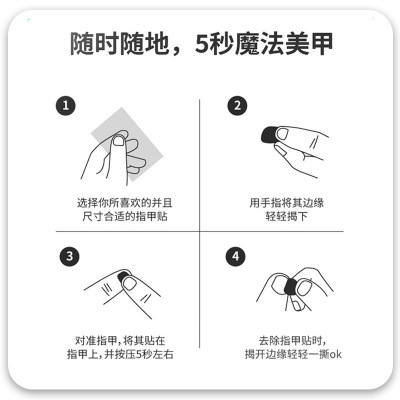 随时随地，5秒魔法美甲

1
选择你所喜欢的并且尺寸合适的指甲贴

2
用手指将其边缘轻轻揭下

3
对准指甲，将其贴在指甲上，并按压5秒左右

4
去除指甲贴时，揭开边缘轻轻一撕ok