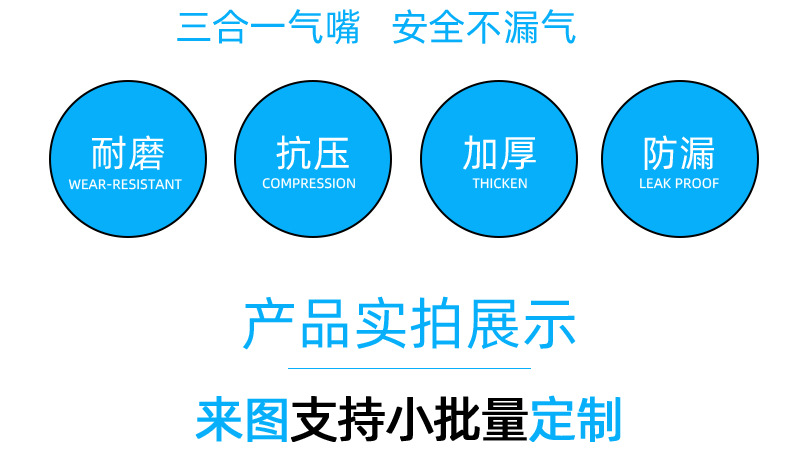 三合一气嘴 安全不漏气

耐磨
WEAR-RESISTANT

抗压
COMPRESSION

加厚
THICKEN

防漏
LEAK PROOF

产品实拍展示

来图支持小批量定制