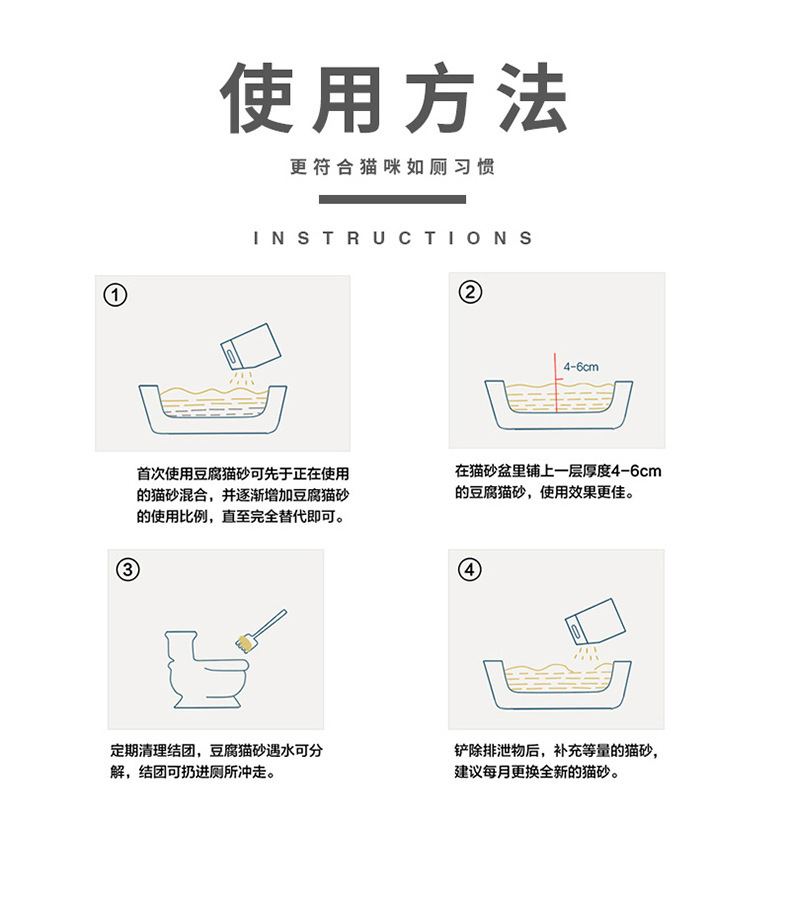 使用方法

更符合猫咪如厕习惯

INSTRUCTIONS

①

首次使用豆腐猫砂可先于正在使用的猫砂混合，并逐渐增加豆腐猫砂的使用比例，直至完全替代即可。

②

4-6cm

在猫砂盆里铺上一层厚度4-6cm的豆腐猫砂，使用效果更佳。

③

定期清理结团，豆腐猫砂遇水可分解，结团可扔进厕所冲走。

④

铲除排泄物后，补充等量的猫砂，建议每月更换全新的猫砂。