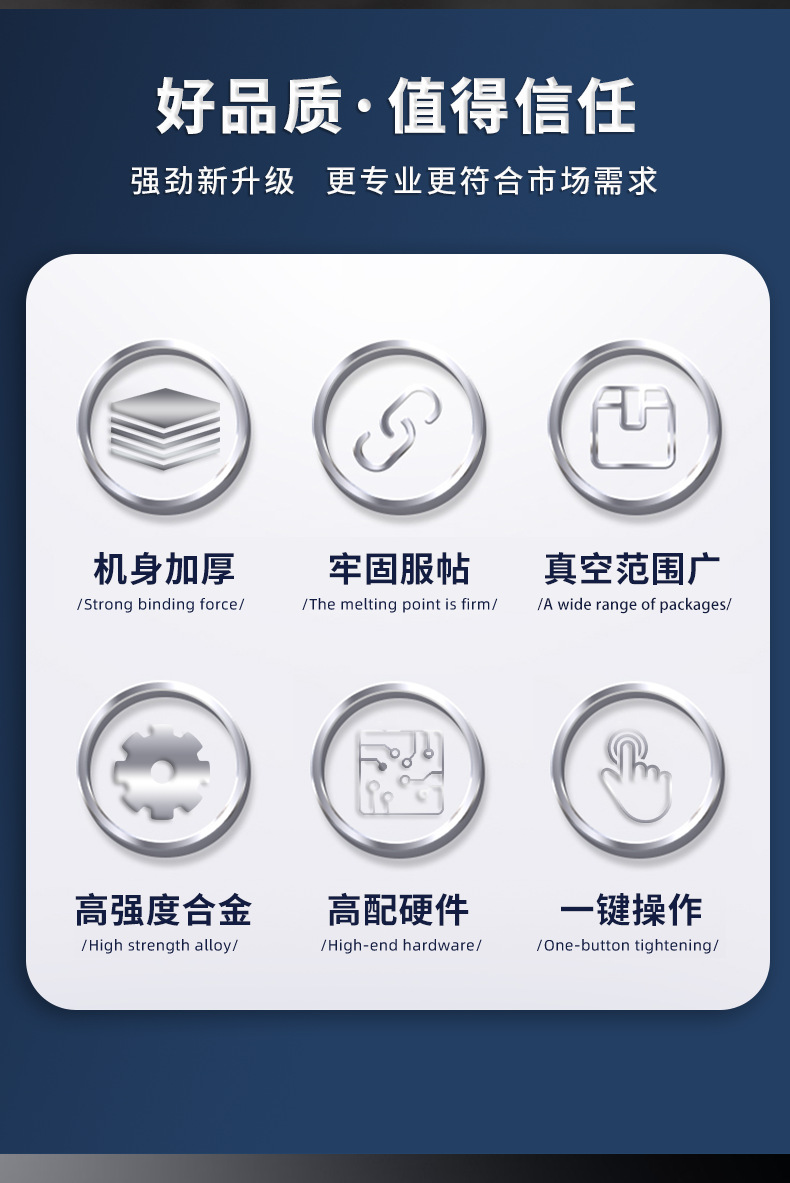 好品质·值得信任

强劲新升级 更专业更符合市场需求

机身加厚
/Strong binding force/

牢固服帖
/The melting point is firm/

真空范围广
/A wide range of packages/

高强度合金
/High strength alloy/

高配硬件
/High-end hardware/

一键操作
/One-button tightening/