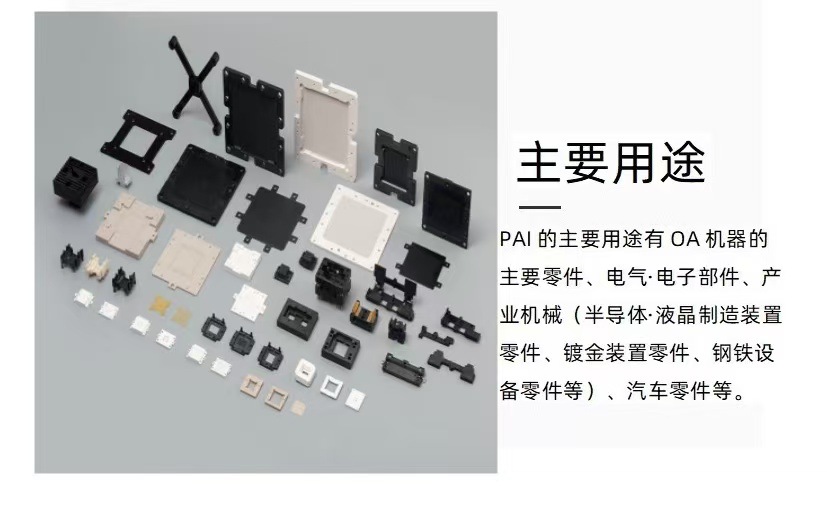 主要用途

PAI 的主要用途有 OA 机器的主要零件、电气·电子部件、产业机械（半导体·液晶制造装置零件、镀金装置零件、钢铁设备零件等）、汽车零件等。