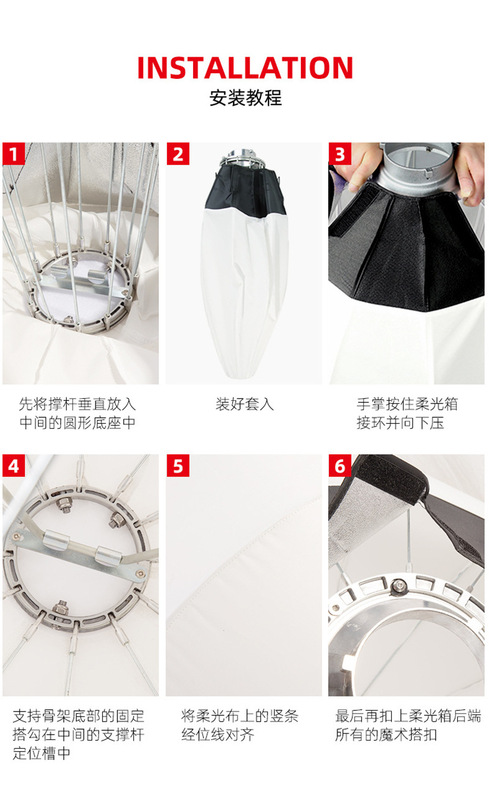 INSTALLATION
安装教程

1
先将撑杆垂直放入中间的圆形底座中

2
装好套入

3
手掌按住柔光箱接环并向下压

4
支持骨架底部的固定搭勾在中间的支撑杆定位槽中

5
将柔光布上的竖条经位线对齐

6
最后再扣上柔光箱后端所有的魔术搭扣