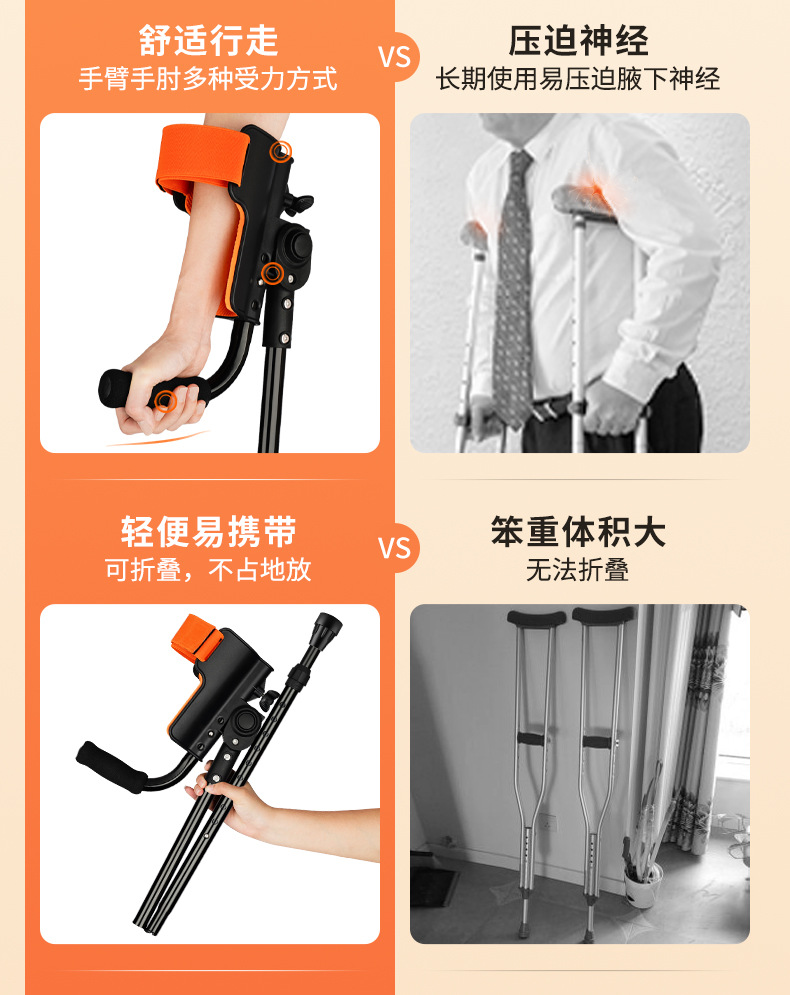 舒适行走
手臂手肘多种受力方式

VS

压迫神经
长期使用易压迫腋下神经

轻便易携带
可折叠，不占地放

VS

笨重体积大
无法折叠