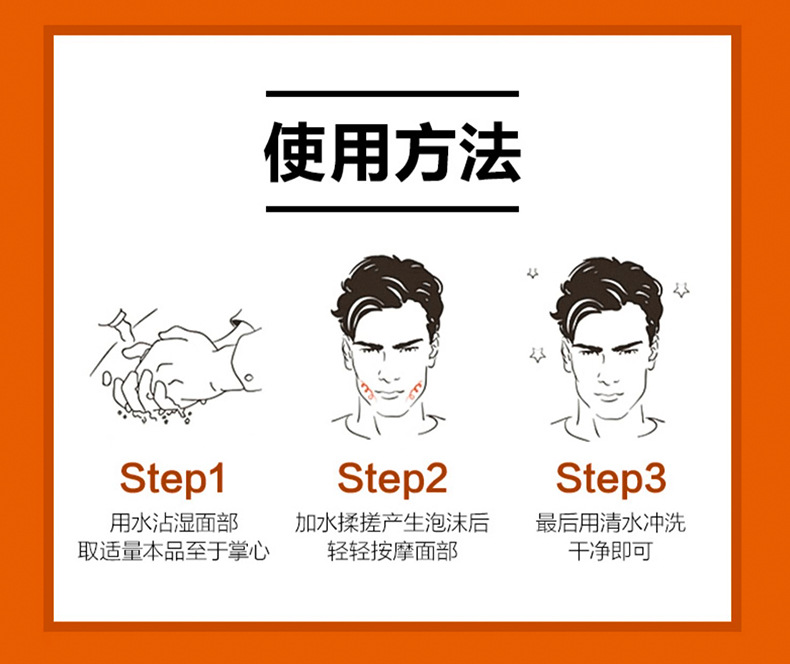 使用方法

Step1
用水沾湿面部
取适量本品至于掌心

Step2
加水揉搓产生泡沫后
轻轻按摩面部

Step3
最后用清水冲洗
干净即可