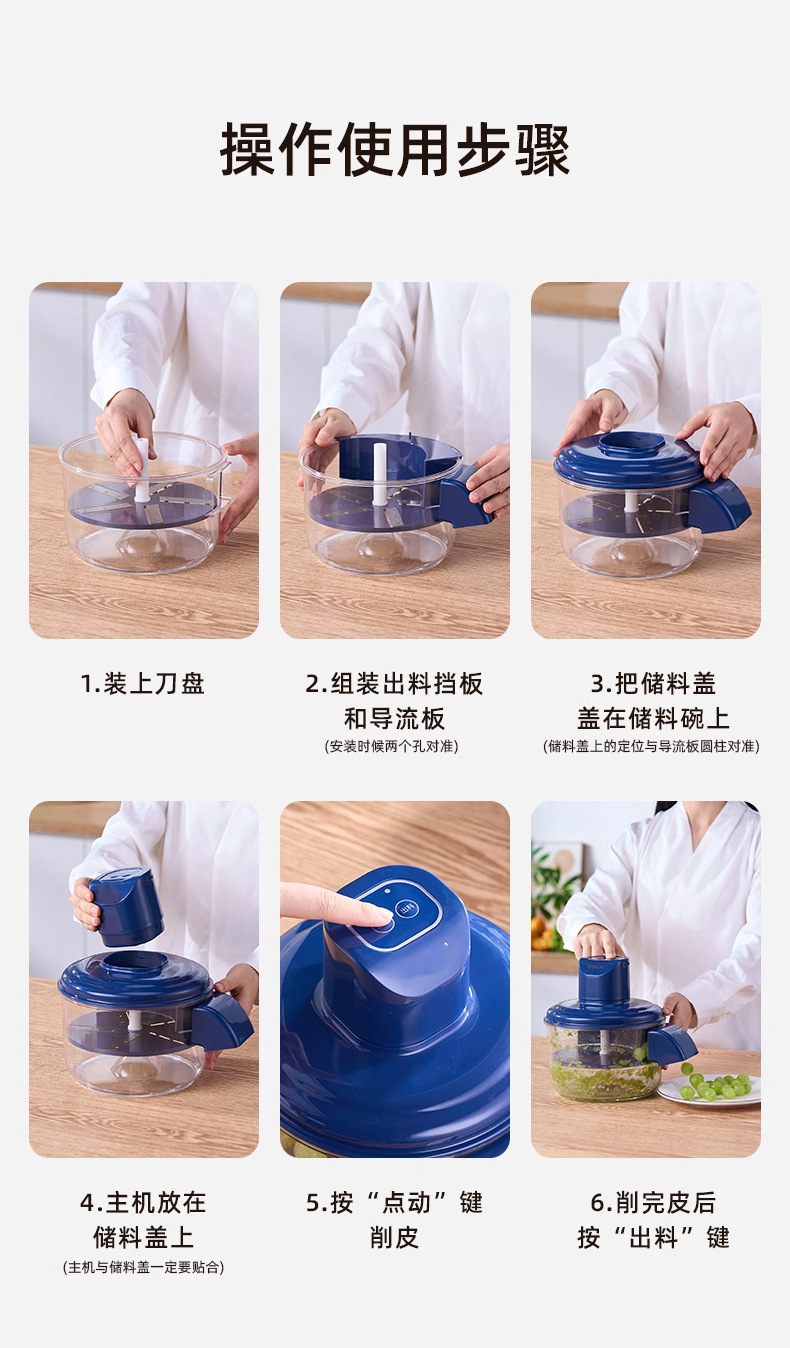 操作使用步骤

1.装上刀盘

2.组装出料挡板和导流板
(安装时候两个孔对准)

3.把储料盖盖在储料碗上
(储料盖上的定位与导流板圆柱对准)

4.主机放在储料盖上
(主机与储料盖一定要贴合)

5.按“点动”键削皮

6.削完皮后按“出料”键