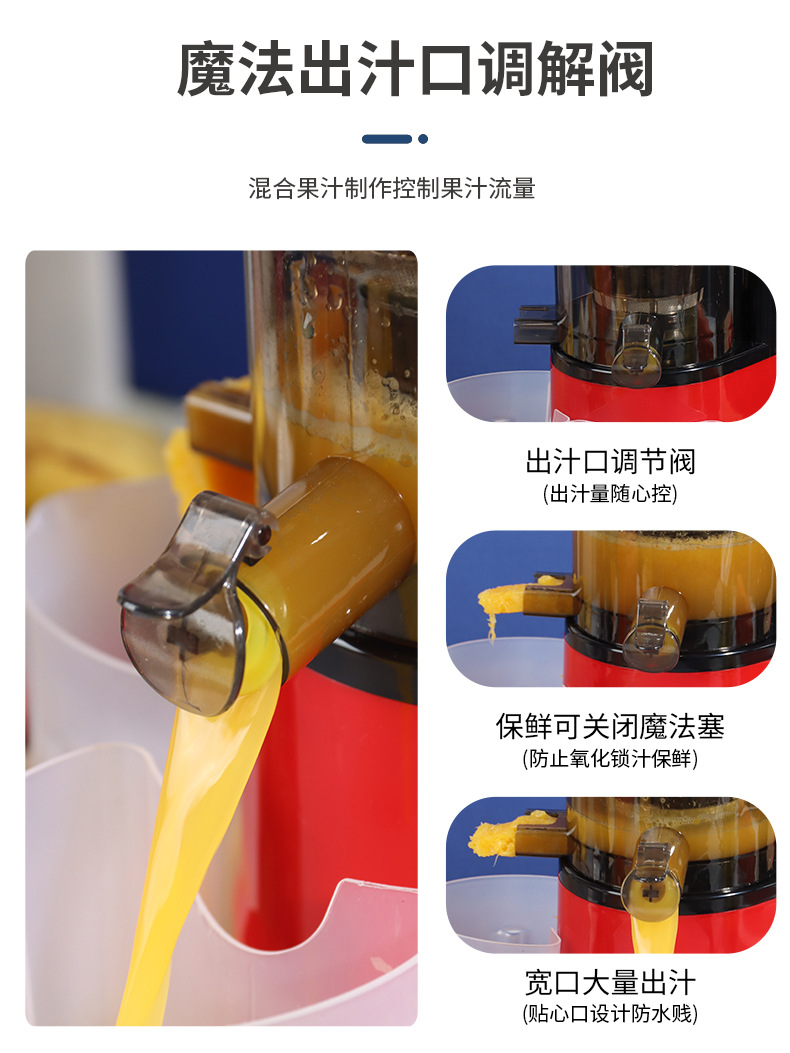 魔法出汁口调解阀

混合果汁制作控制果汁流量

出汁口调节阀
(出汁量随心控)

保鲜可关闭魔法塞
(防止氧化锁汁保鲜)

宽口大量出汁
(贴心口设计防水贱)