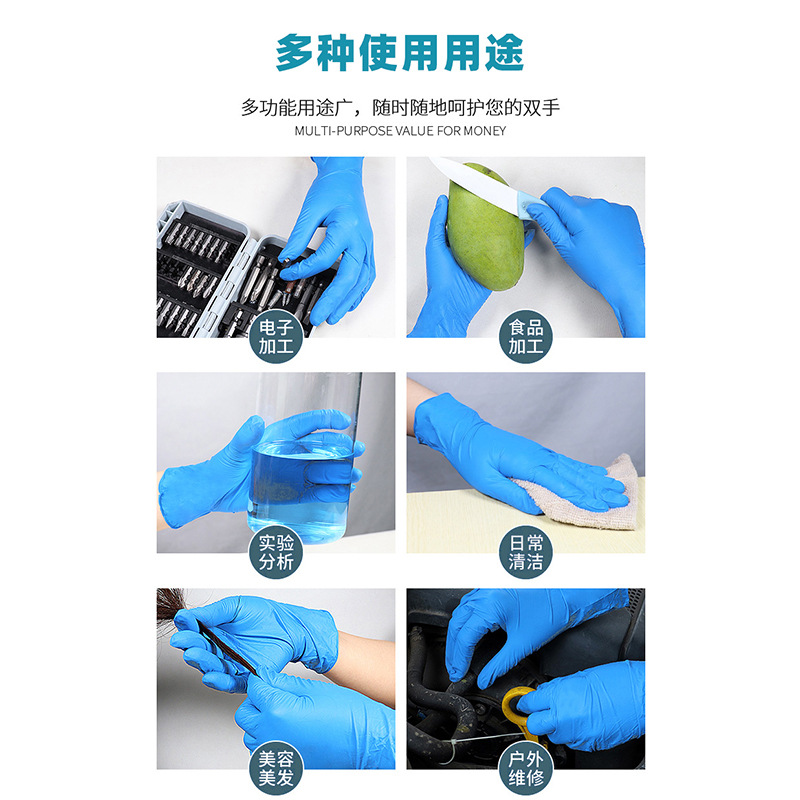 多种使用用途

多功能用途广，随时随地呵护您的双手
MULTI-PURPOSE VALUE FOR MONEY

电子加工

食品加工

实验分析

日常清洁

美容美发

户外维修