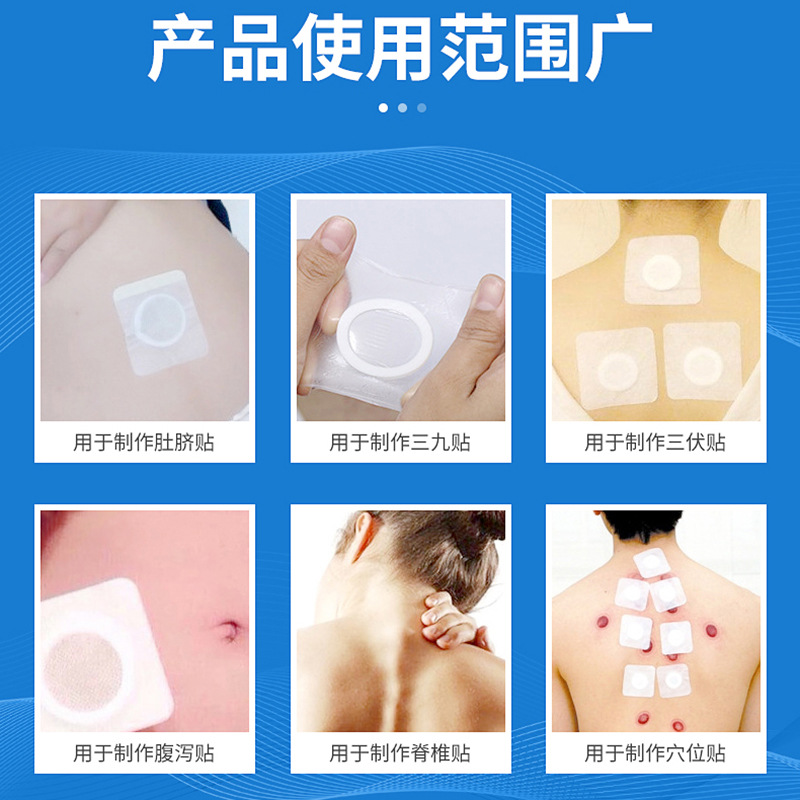 产品使用范围广

用于制作肚脐贴

用于制作三九贴

用于制作三伏贴

用于制作腹泻贴

用于制作脊椎贴

用于制作穴位贴