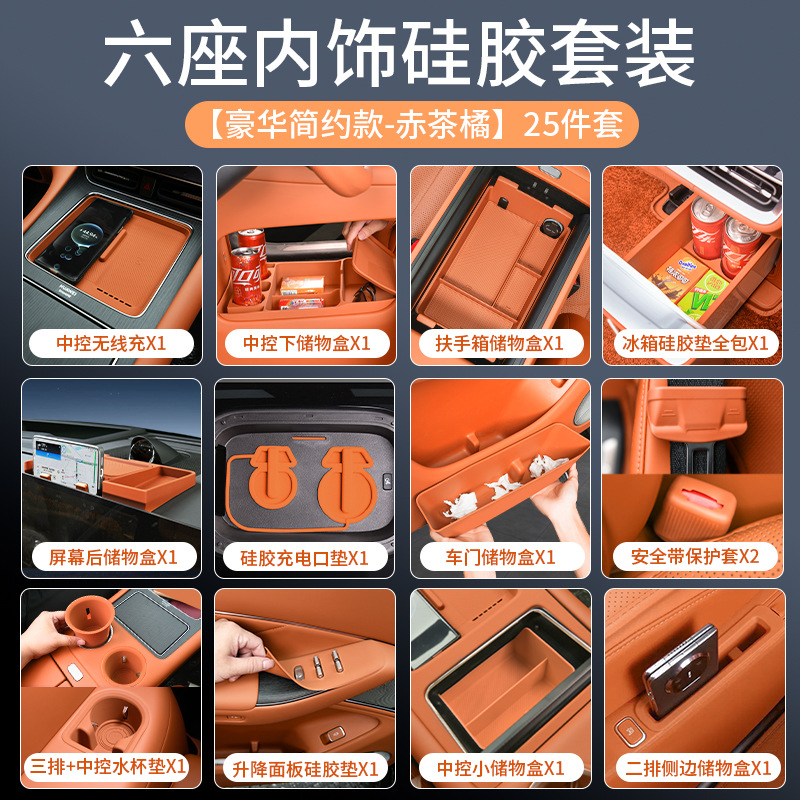 六座内饰硅胶套装

【豪华简约款-赤茶橘】25件套

中控无线充X1

中控下储物盒X1

扶手箱储物盒X1

冰箱硅胶垫全包X1

屏幕后储物盒X1

硅胶充电口垫X1

车门储物盒X1

安全带保护套X2

三排+中控水杯垫X1

升降面板硅胶垫X1

中控小储物盒X1

二排侧边储物盒X1