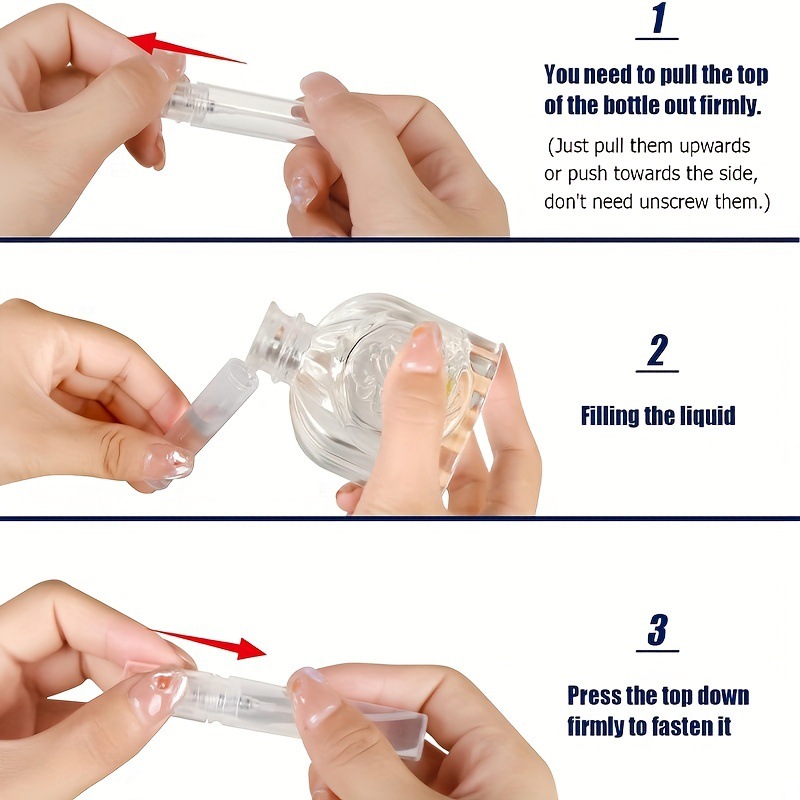 1

You need to pull the top of the bottle out firmly.

(Just pull them upwards or push towards the side, don't need unscrew them.)

2

Filling the liquid

3

Press the top down firmly to fasten it