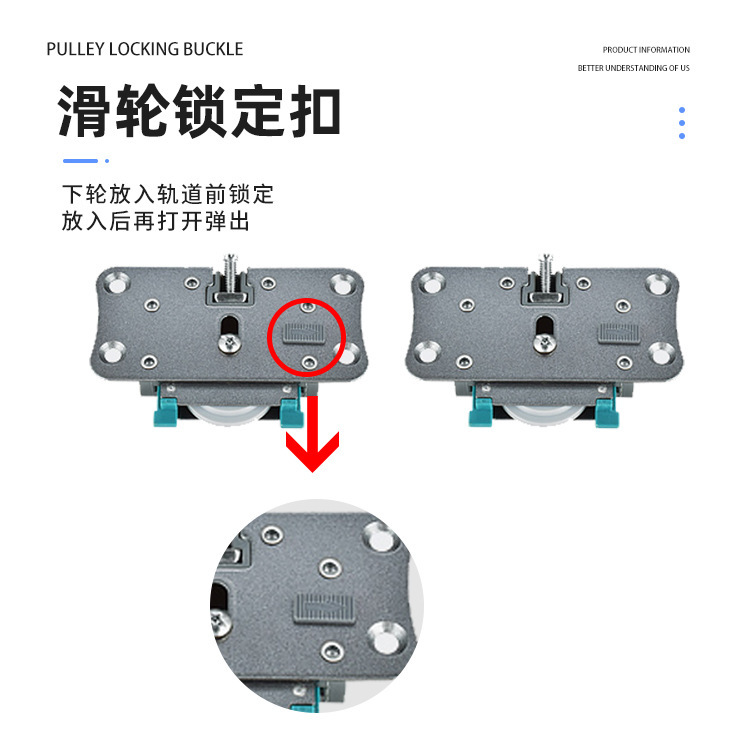 PULLEY LOCKING BUCKLE

PRODUCT INFORMATION
BETTER UNDERSTANDING OF US

滑轮锁定扣

下轮放入轨道前锁定
放入后再打开弹出